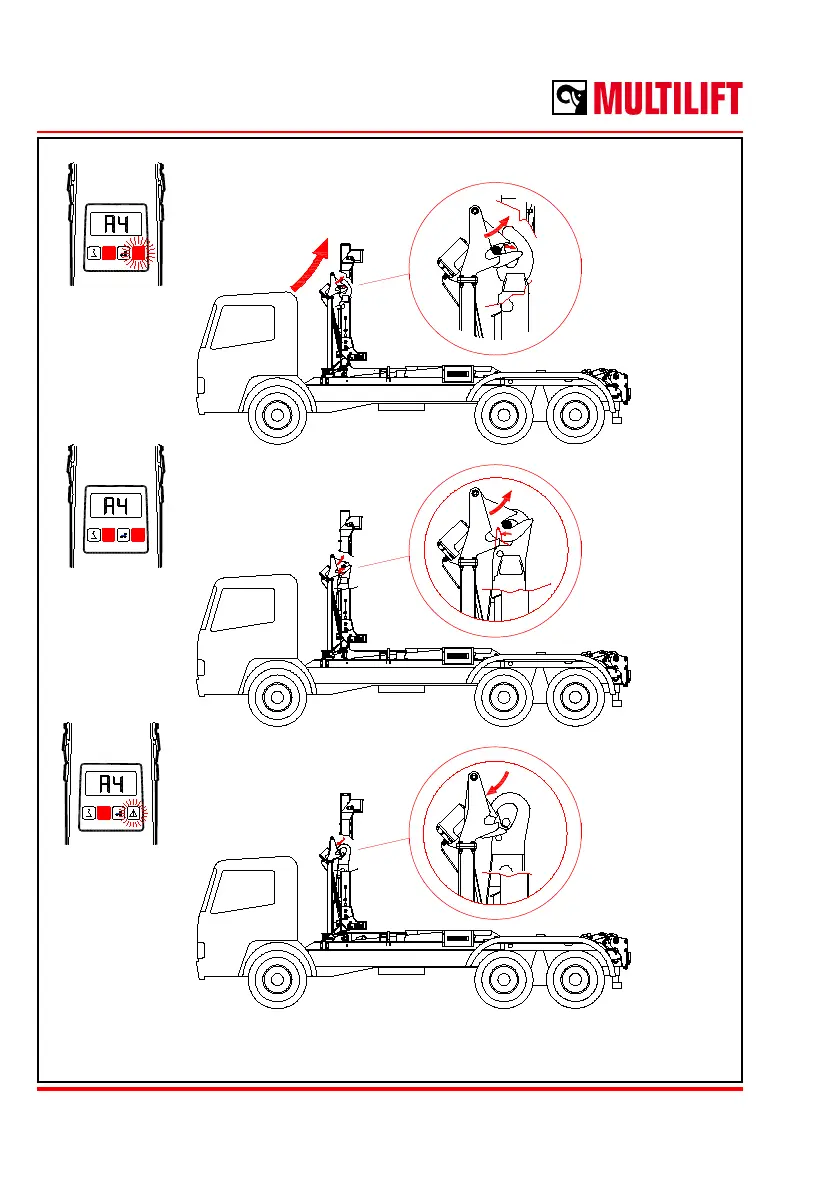 MULTILIFT

A4

A4

A4