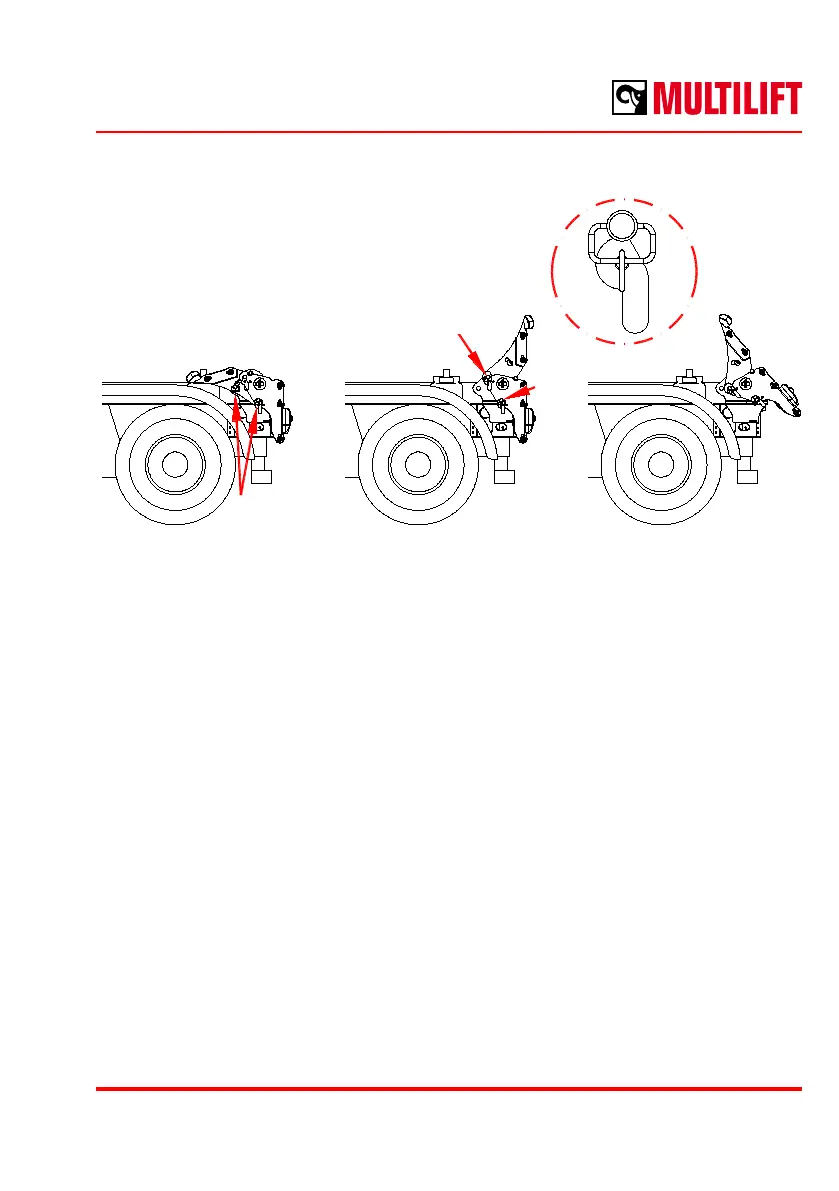 MULTILIFT