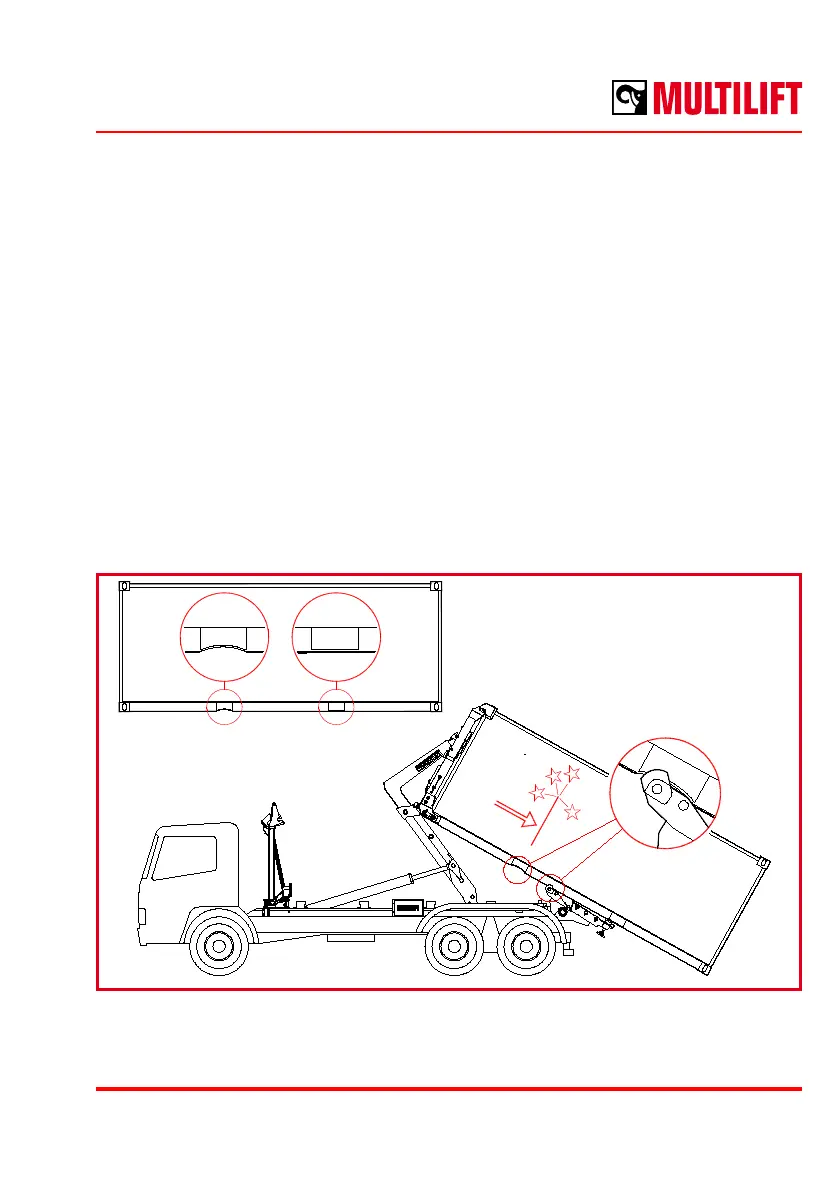 MULTILIFT