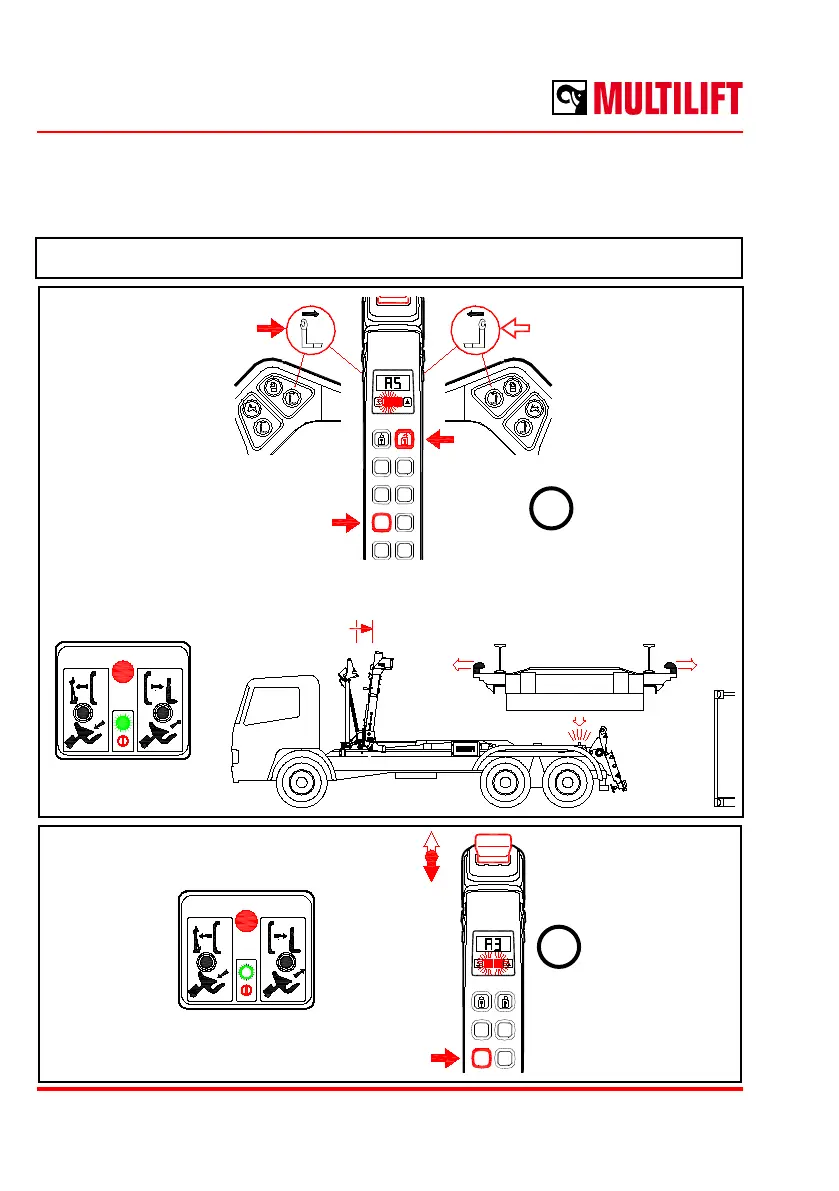 MULTILIFT

A5

A3