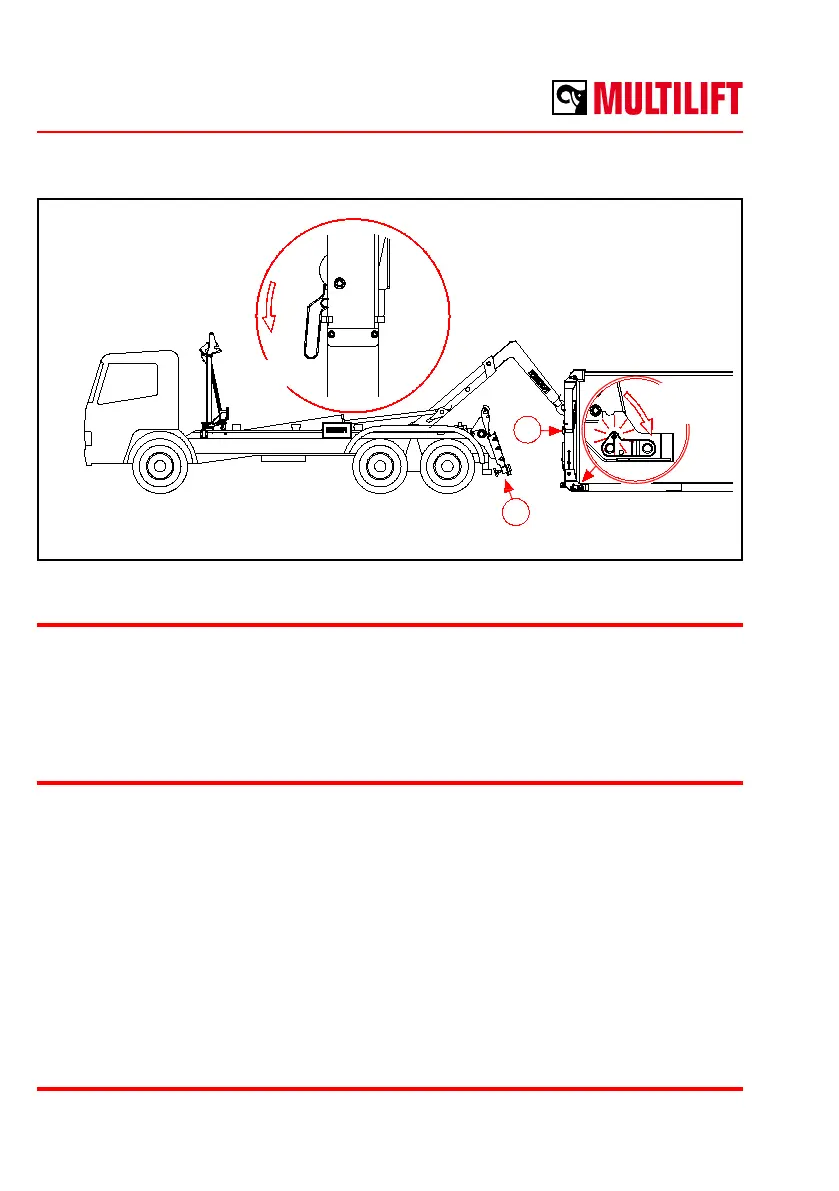 MULTILIFT