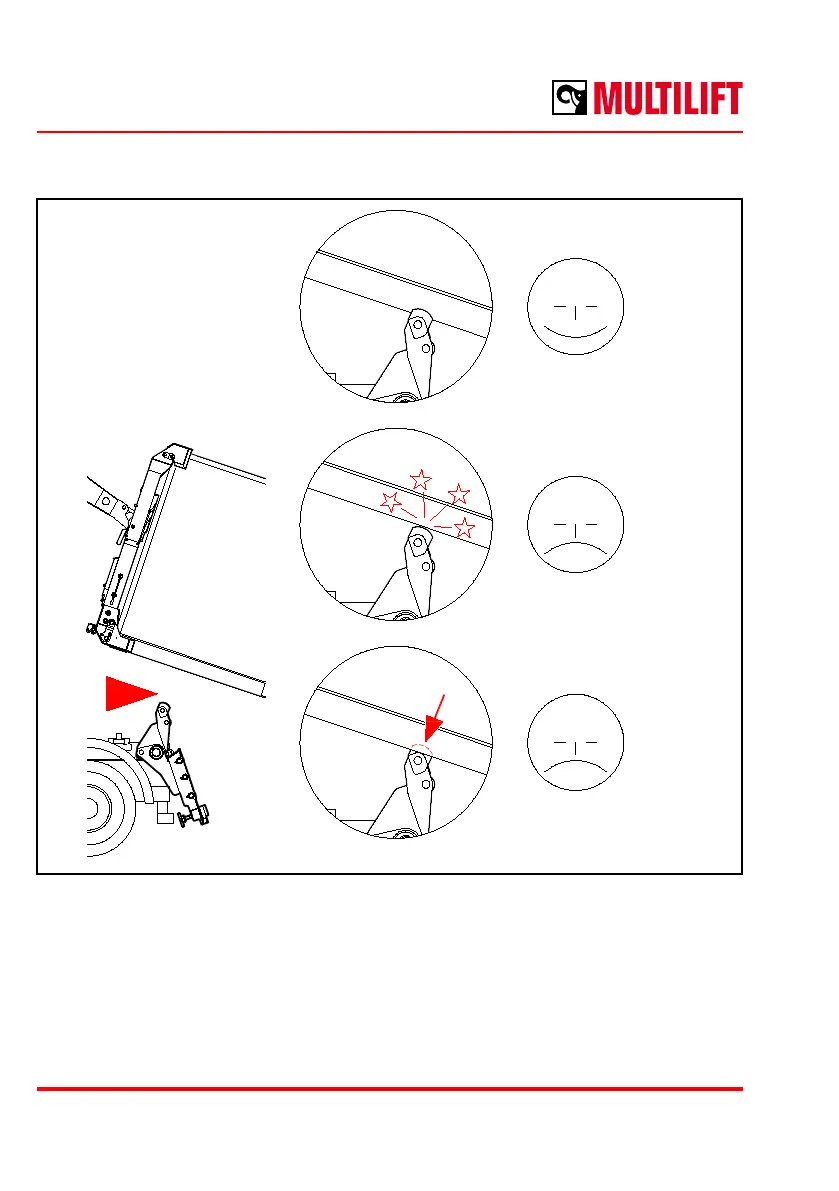 MULTILIFT