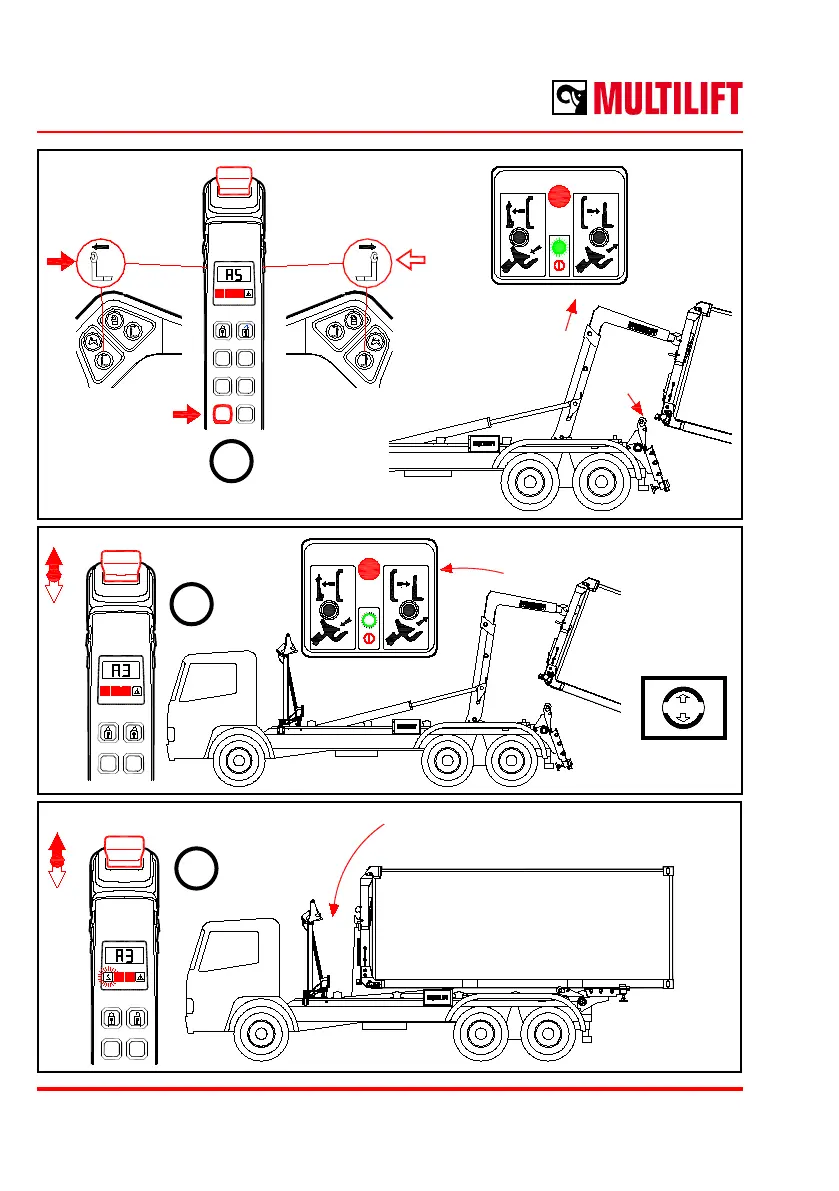 MULTILIFT

A5

A3

A3