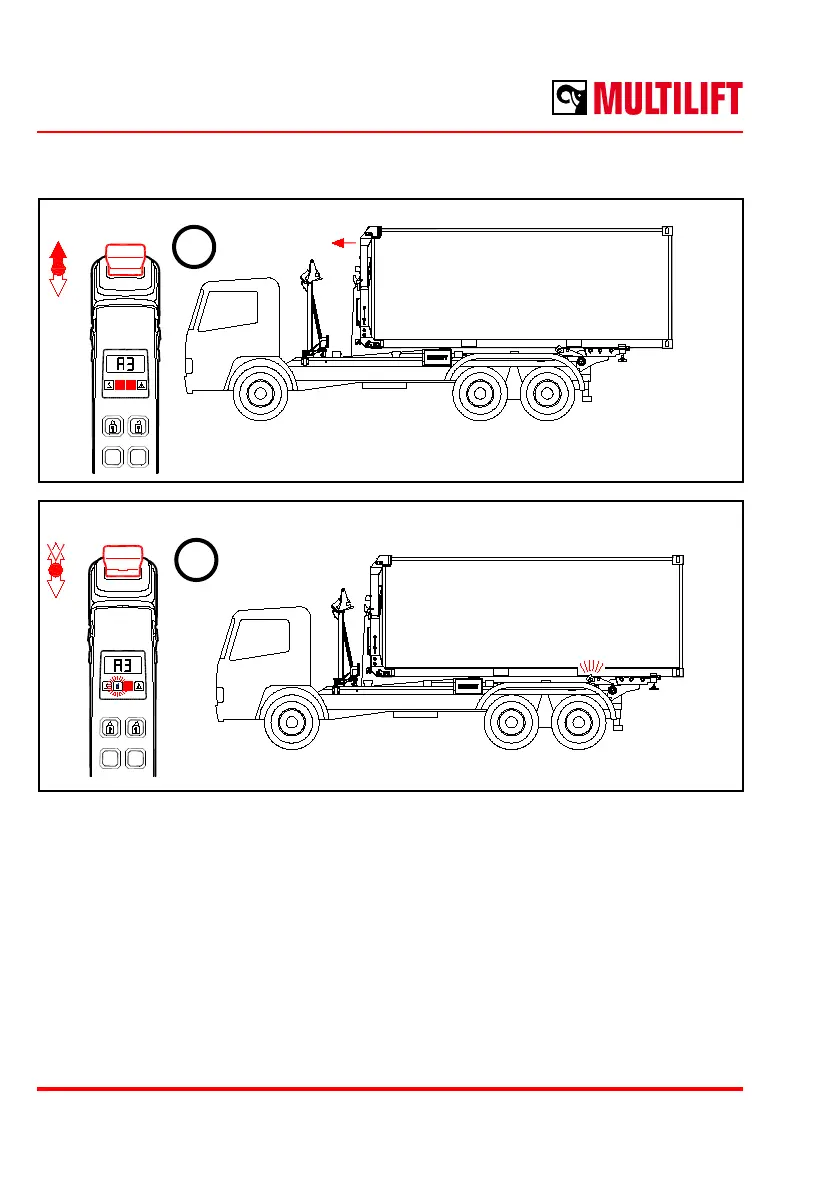 MULTILIFT

A3

A3