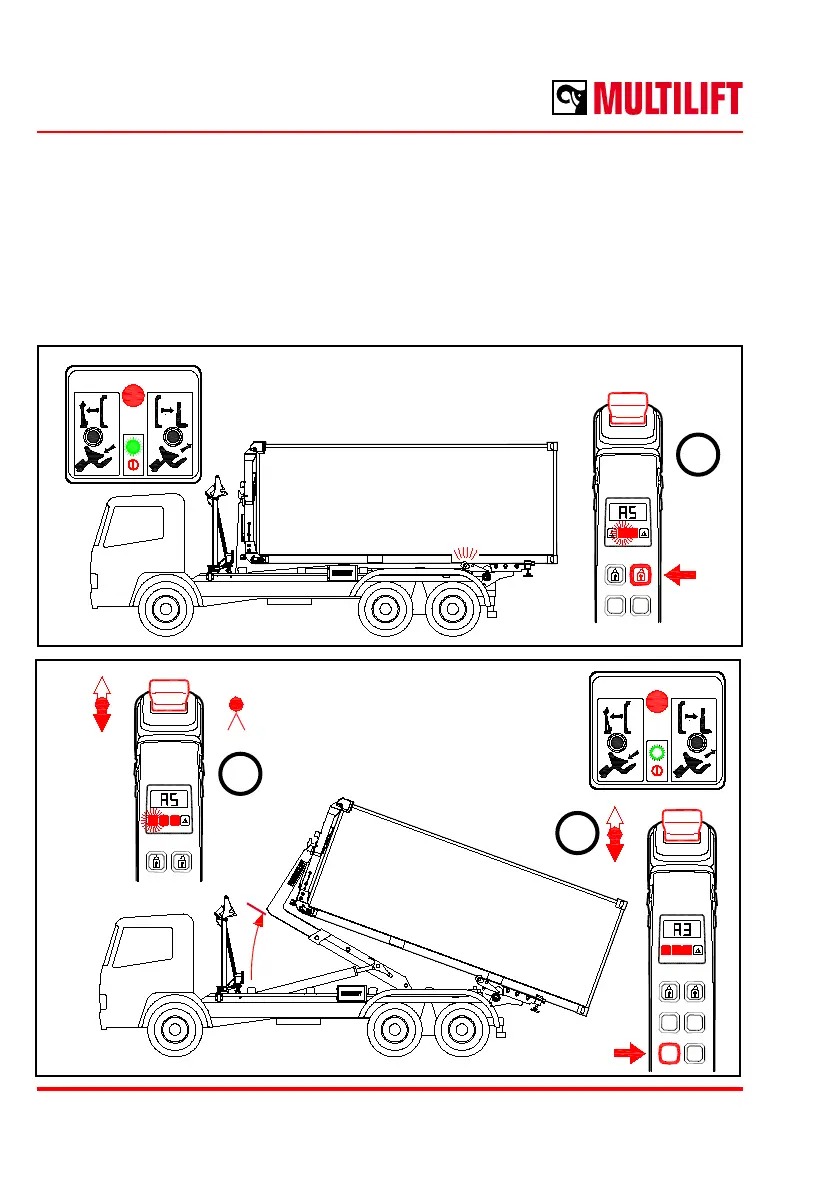 MULTILIFT

A5

A5

A3