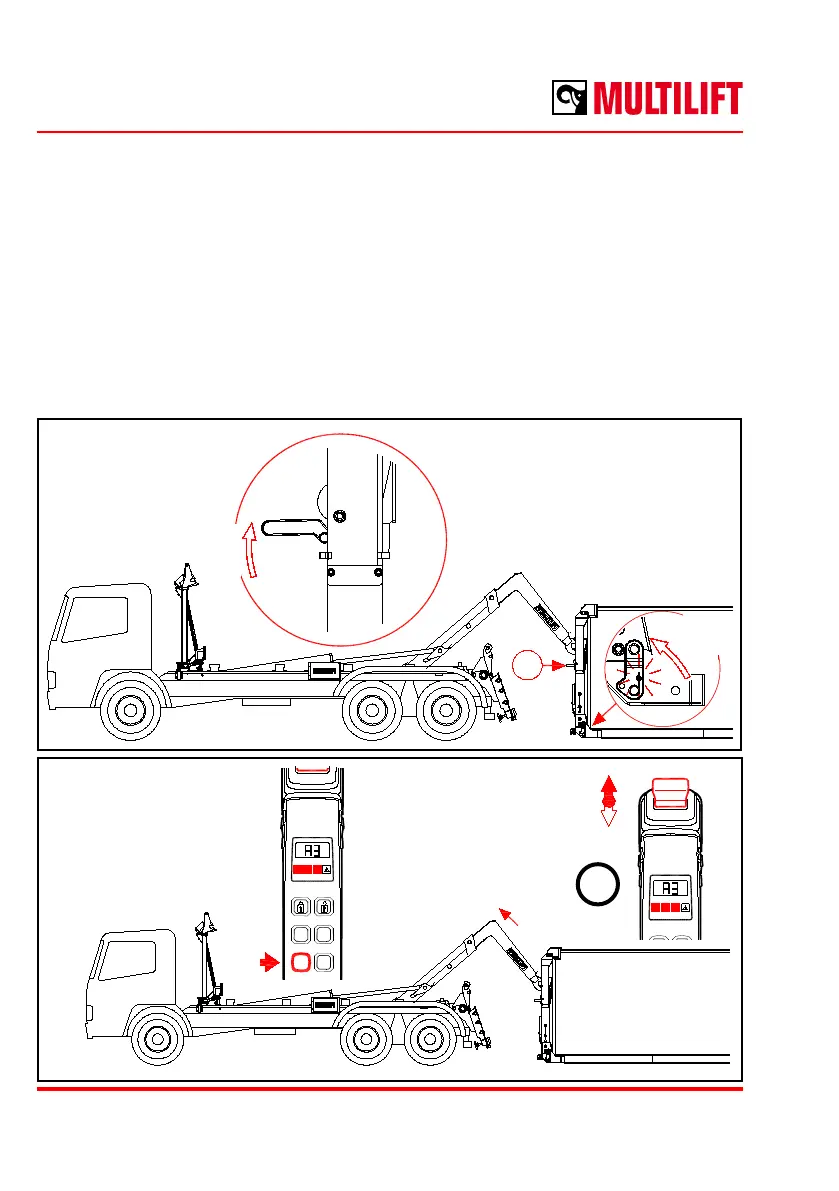 MULTILIFT

A3

A3