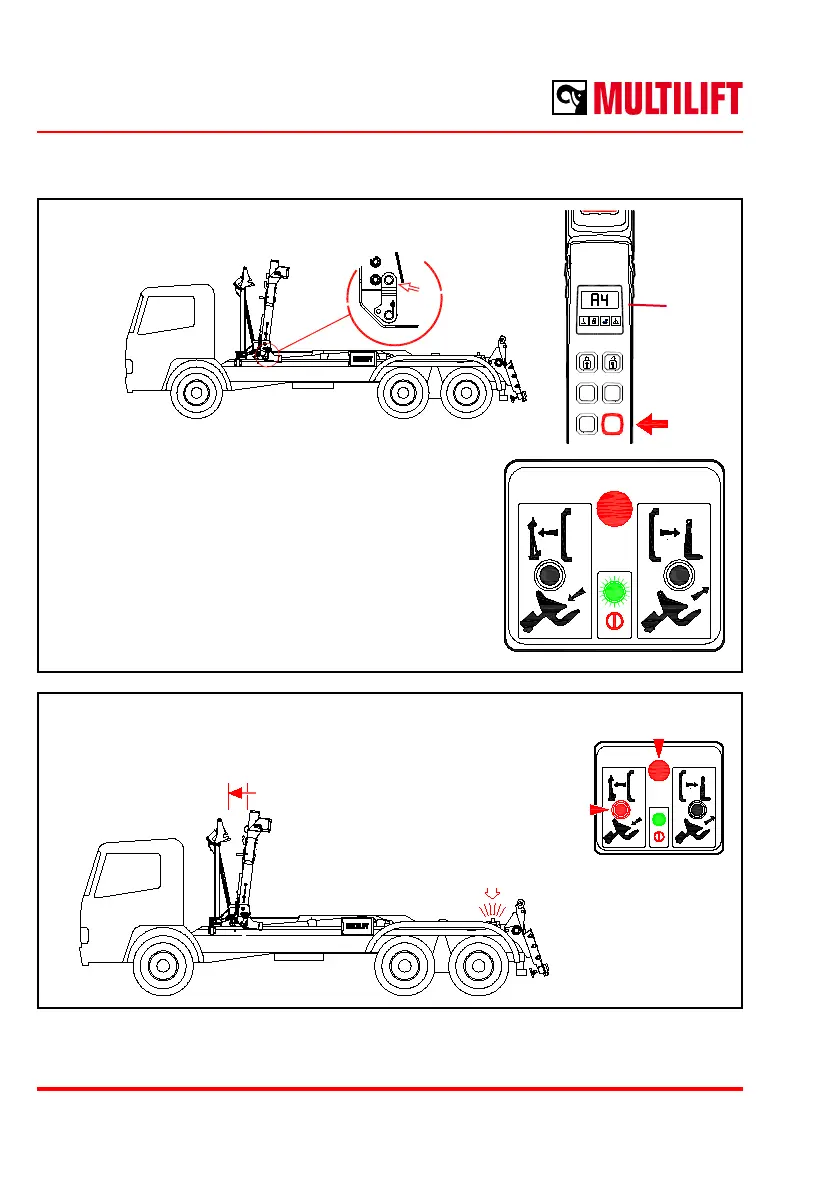 MULTILIFT

A4

MULTILIFT

MULTILIFT