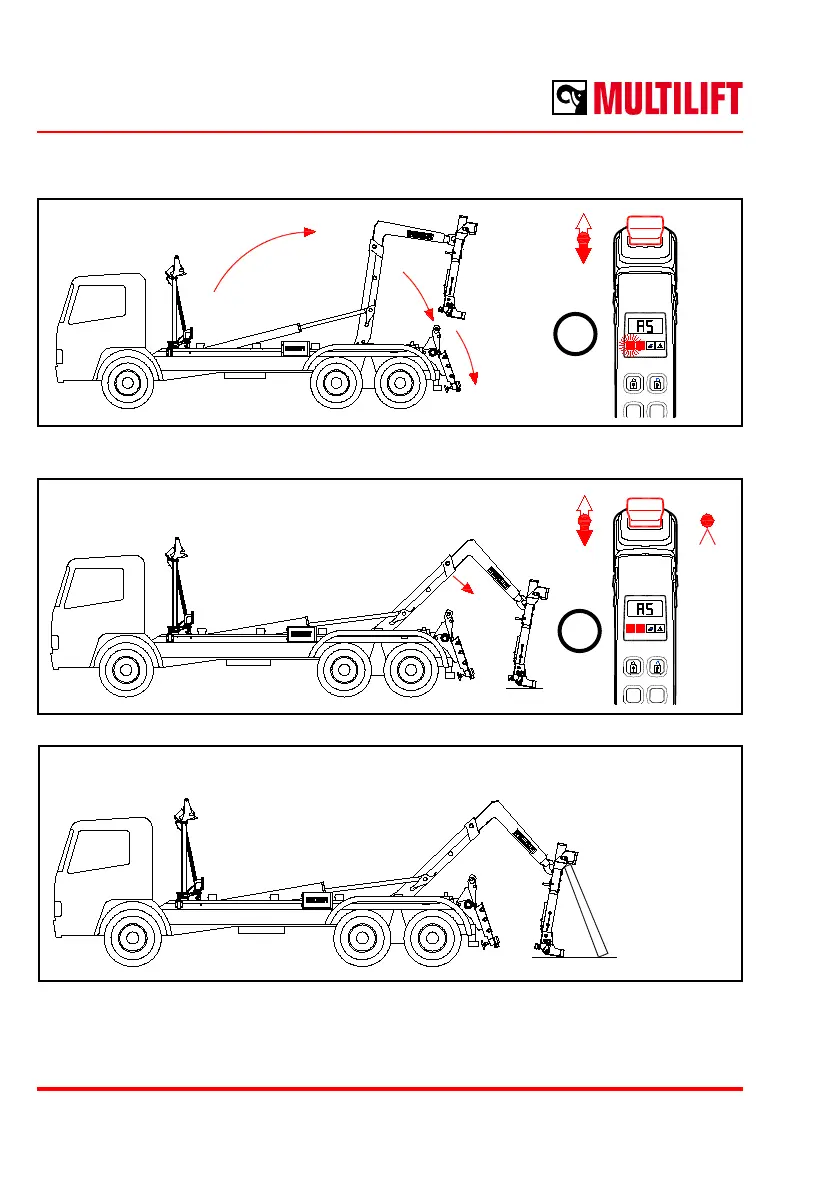 MULTILIFT

AS

AS