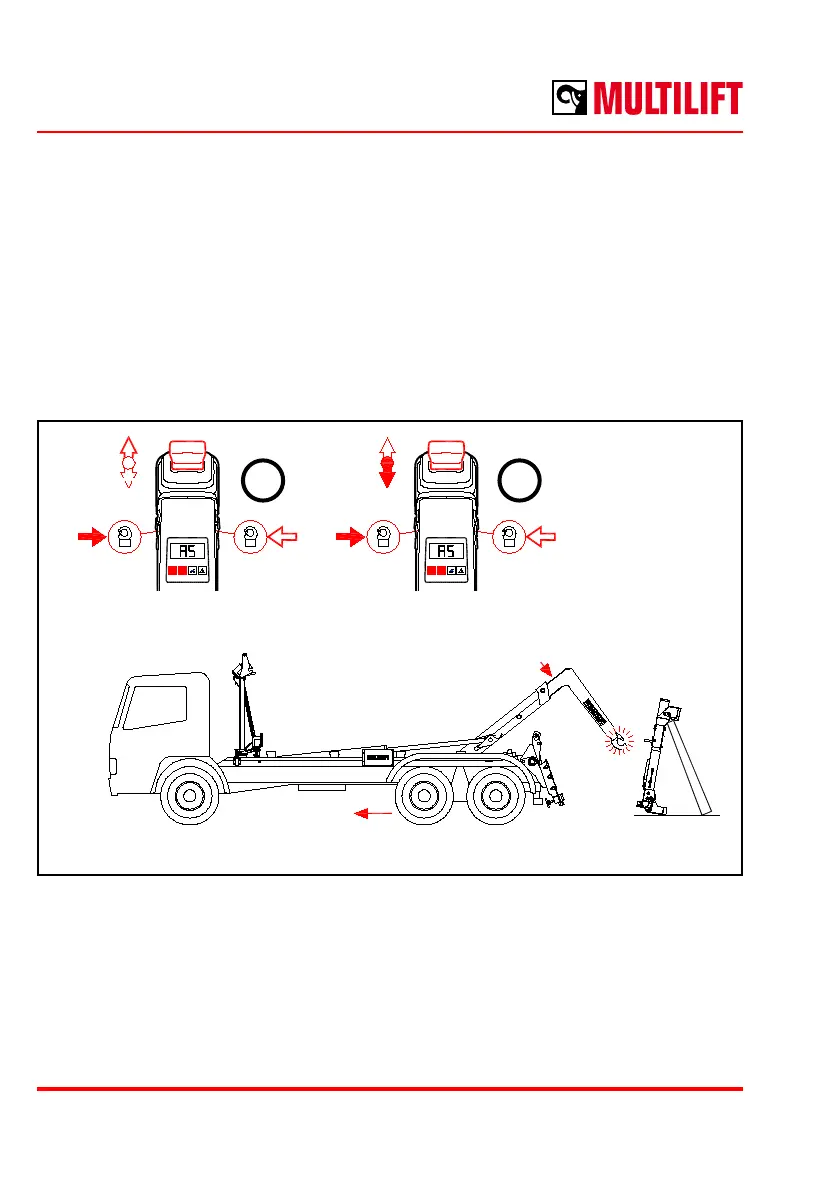 MULTILIFT

AS

AS