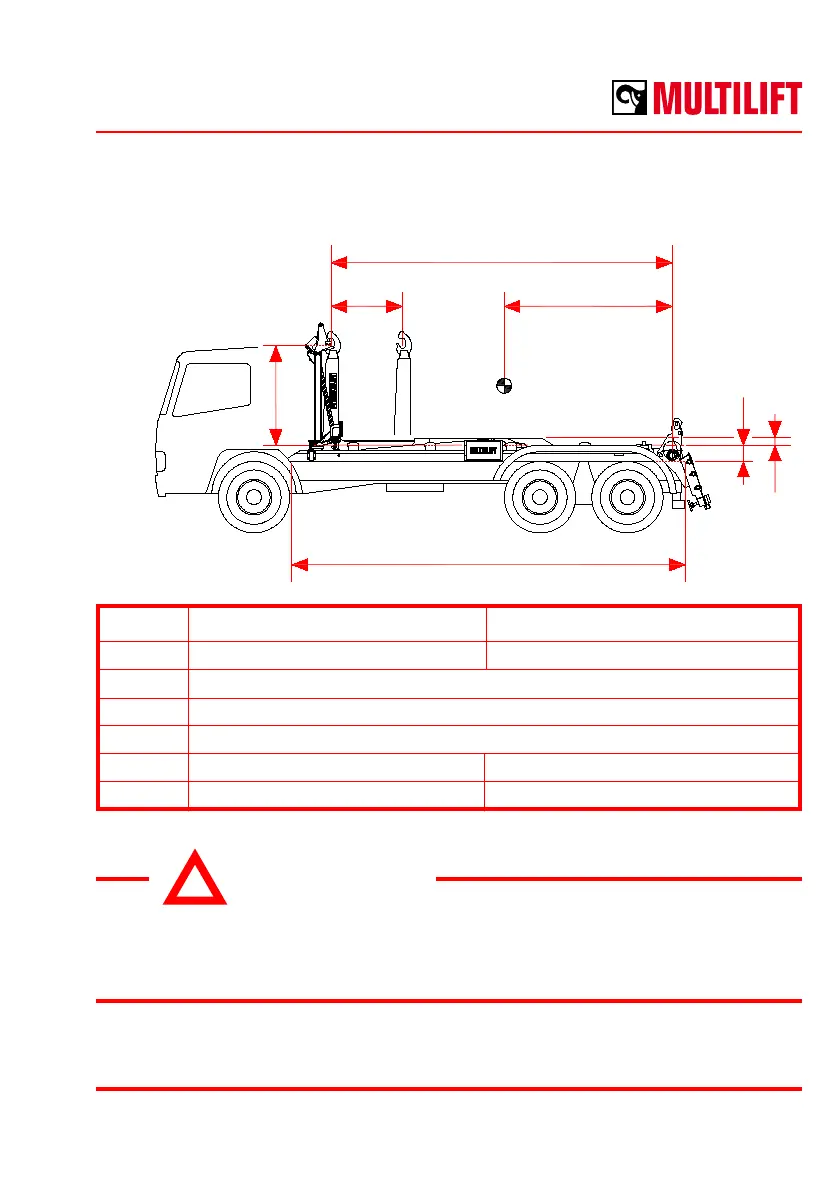 MULTILIFT

MULTILIFT