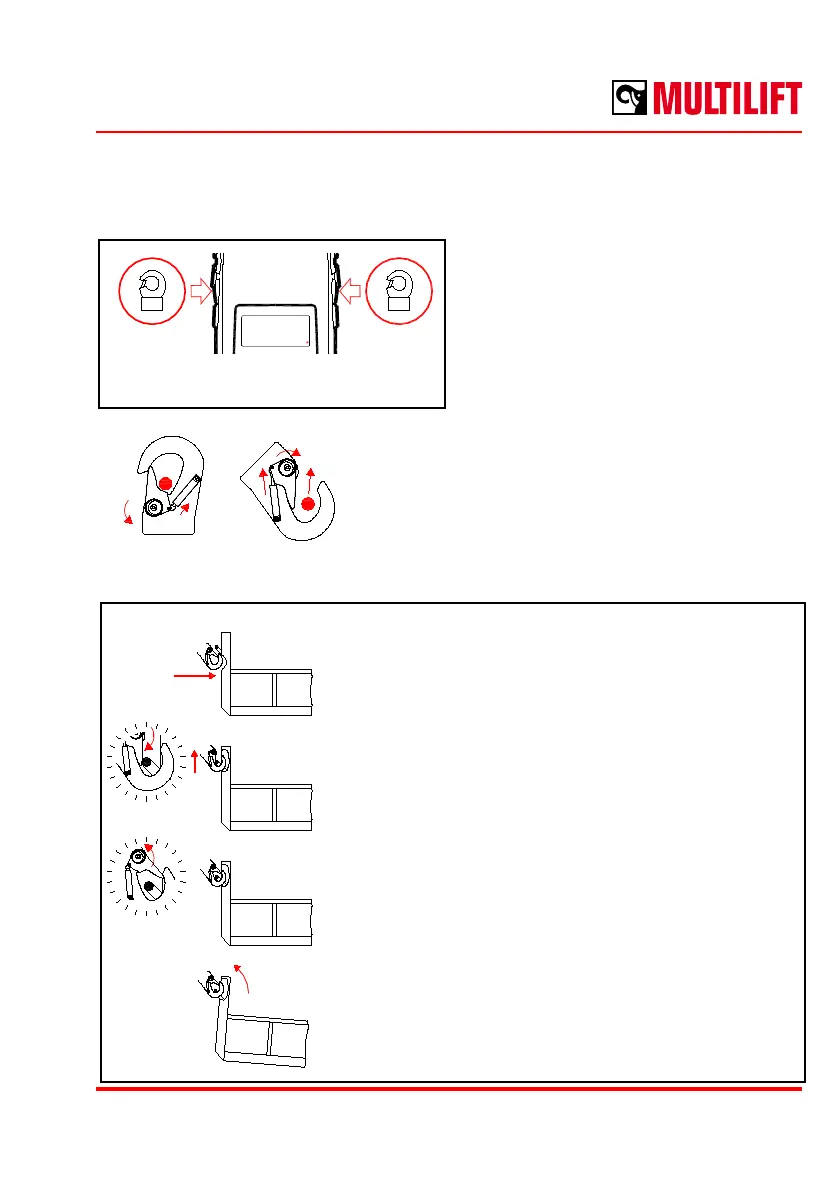 MULTILIFT