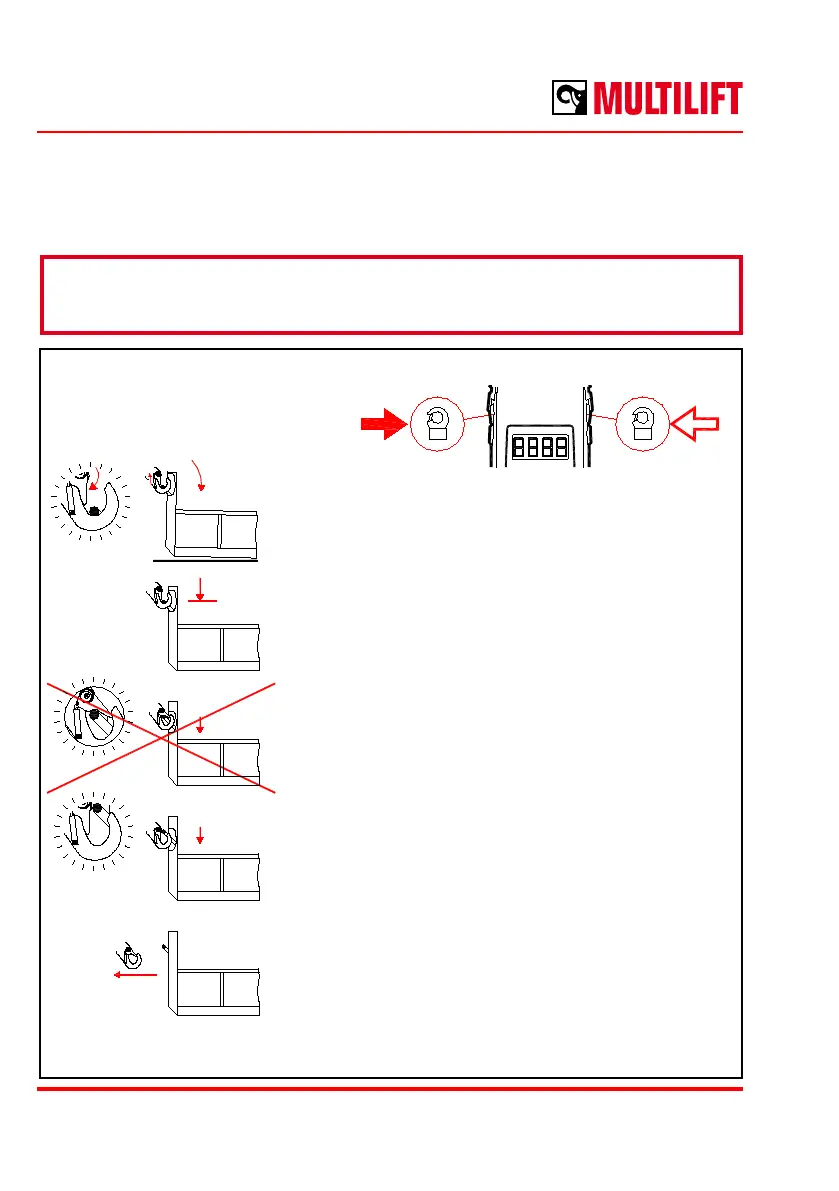 MULTILIFT