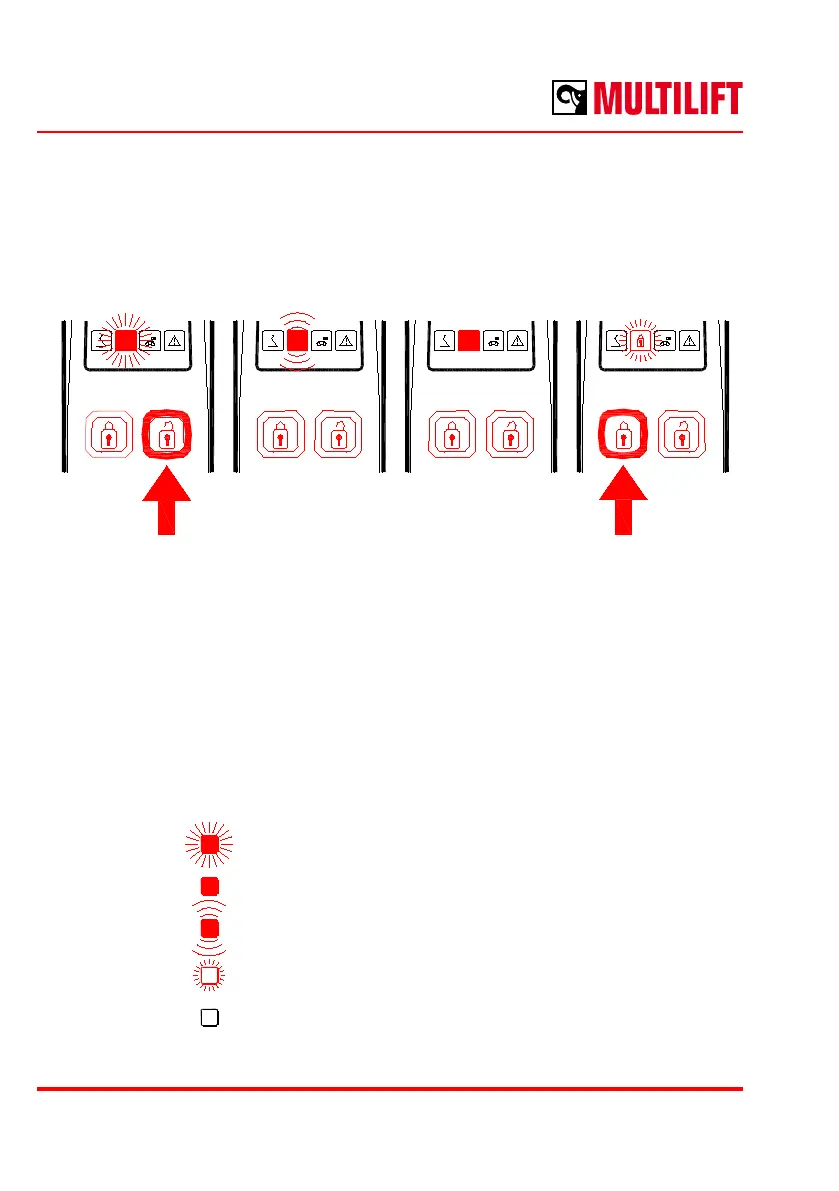 MULTILIFT