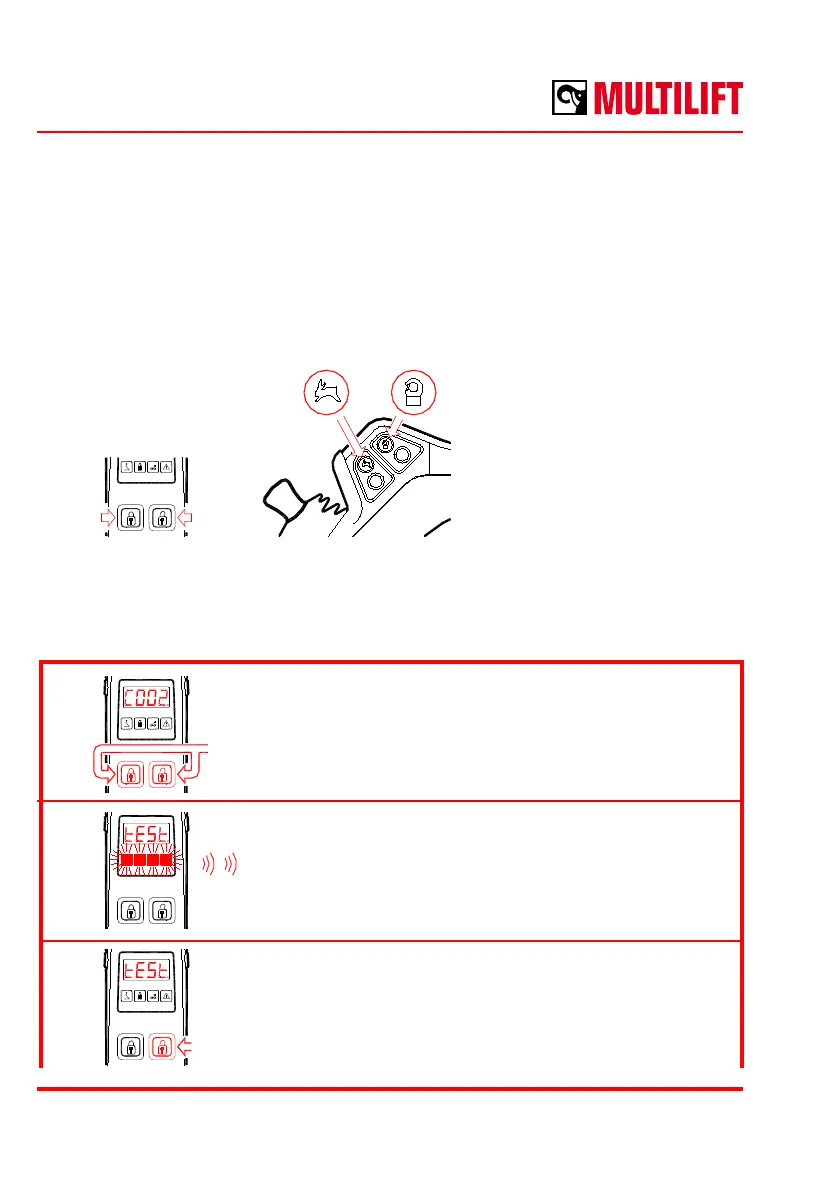 MULTILIFT

C002

tESt

tESt