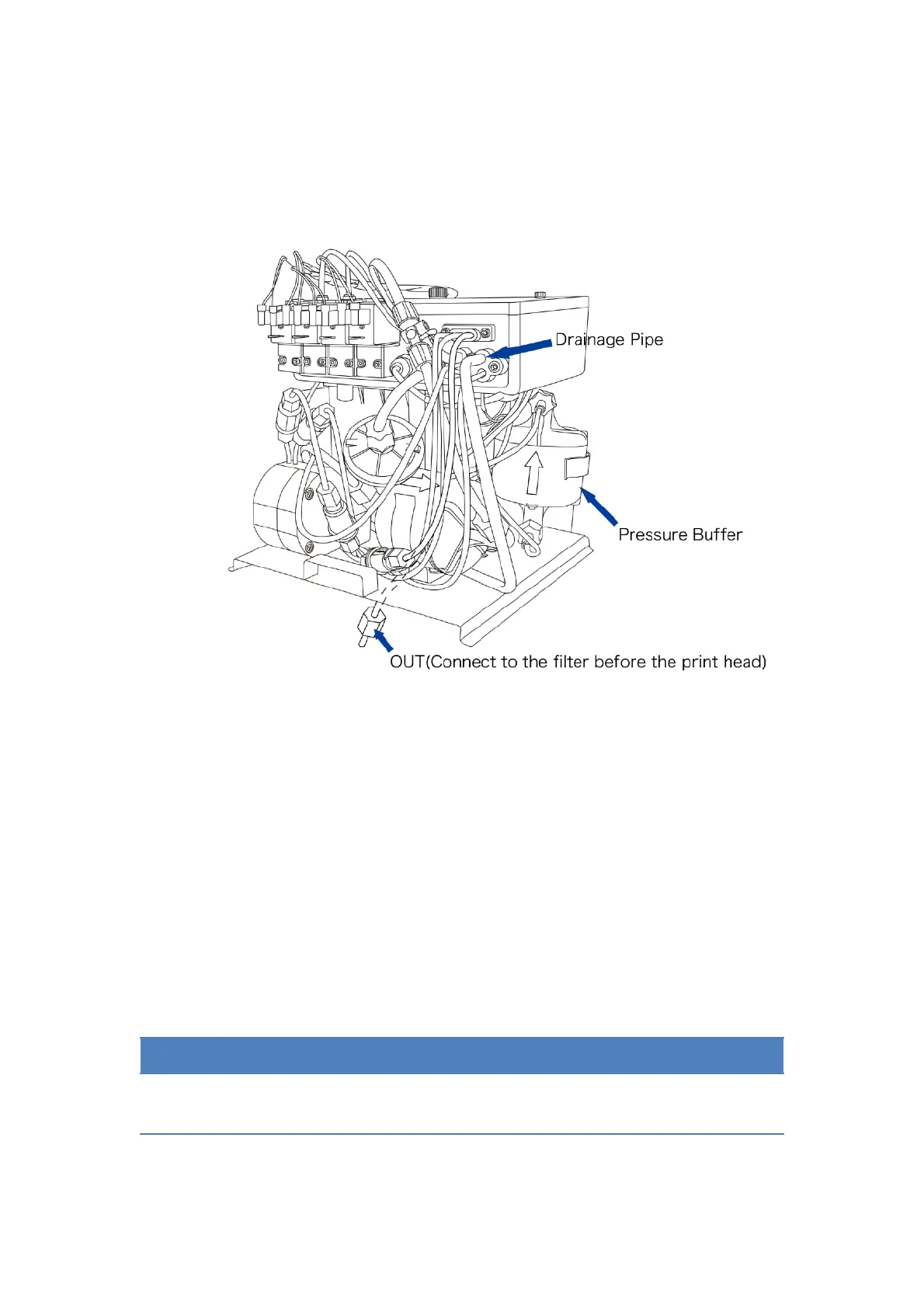 Drainage Pipe

Pressure Buffer

OUT(Connect to the filter before the print head)