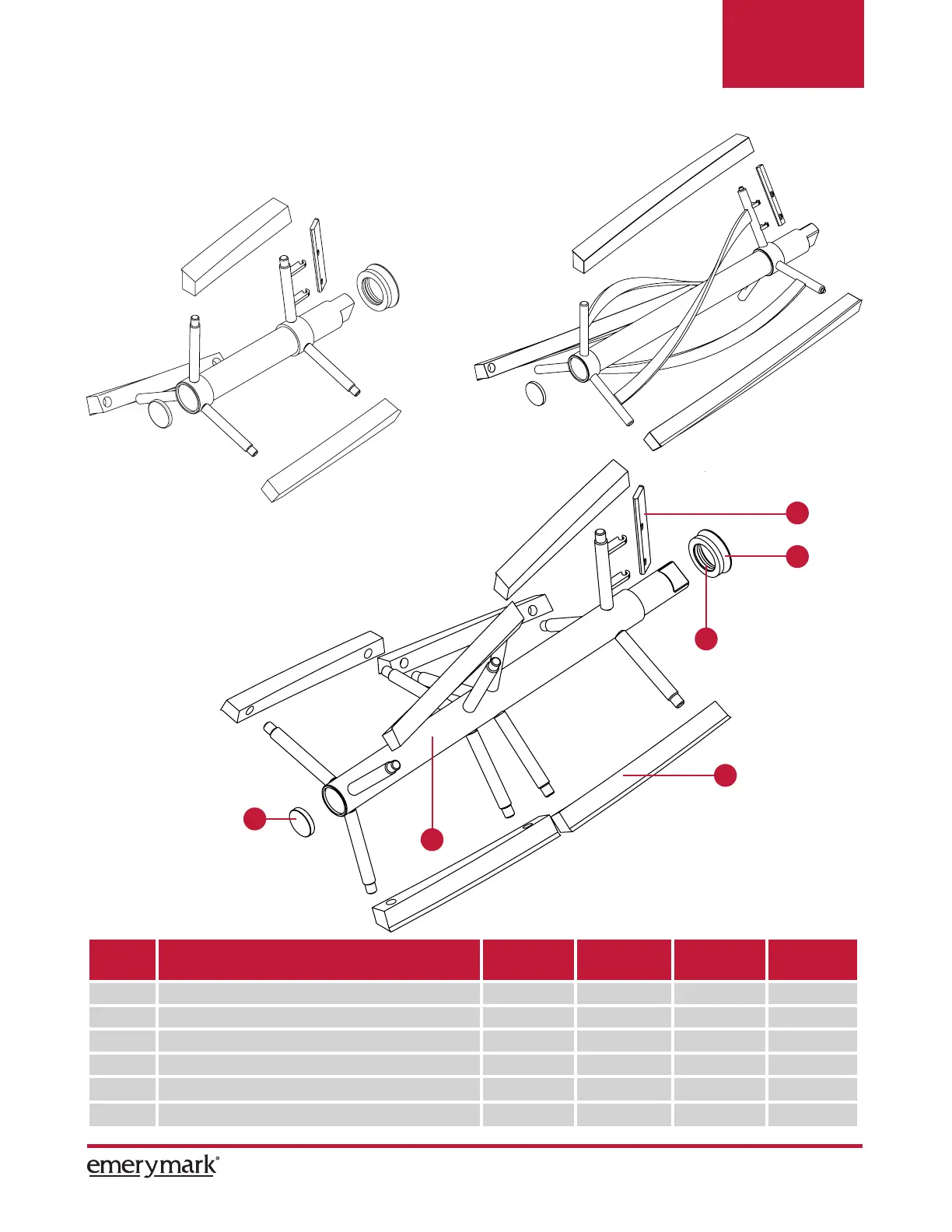 emerymark®