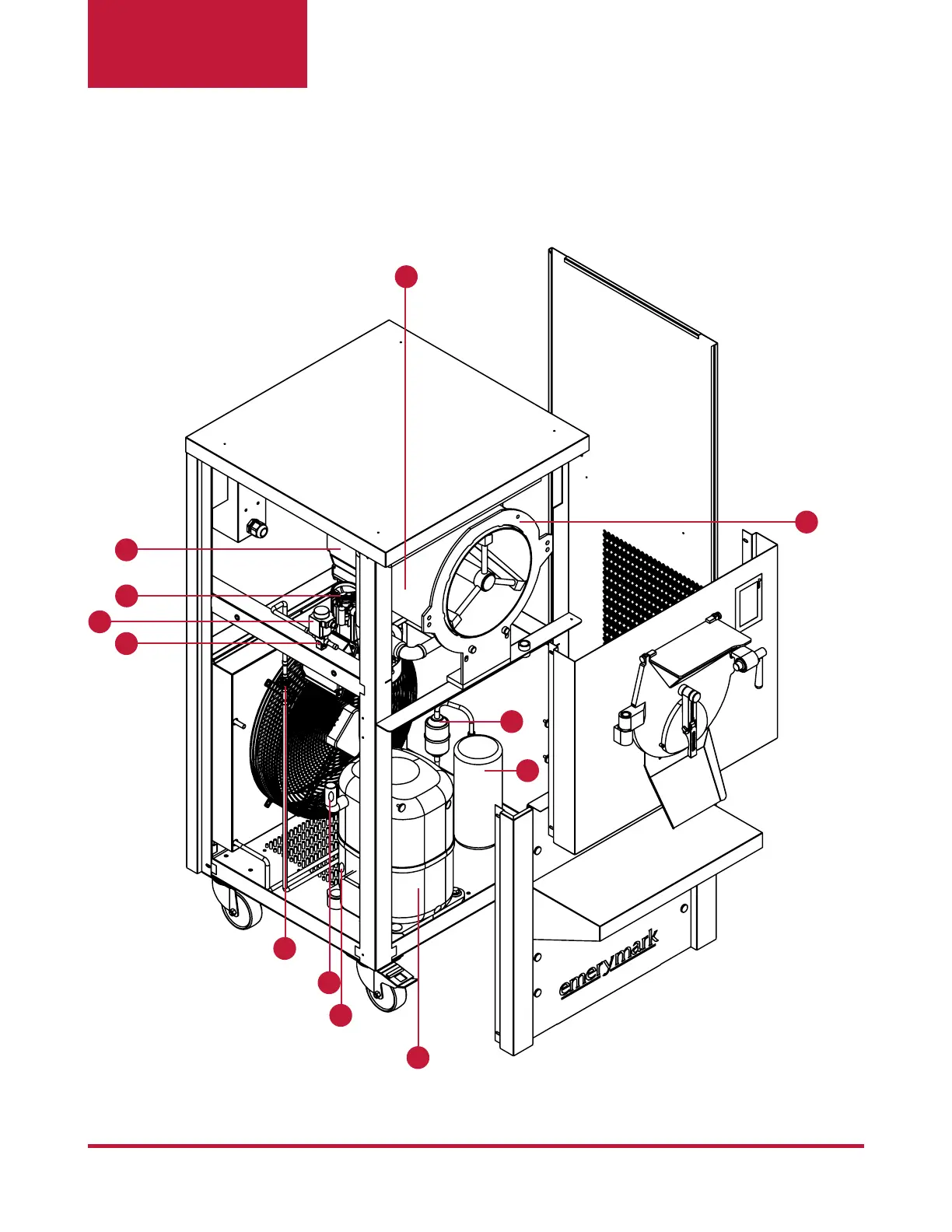 emerymark