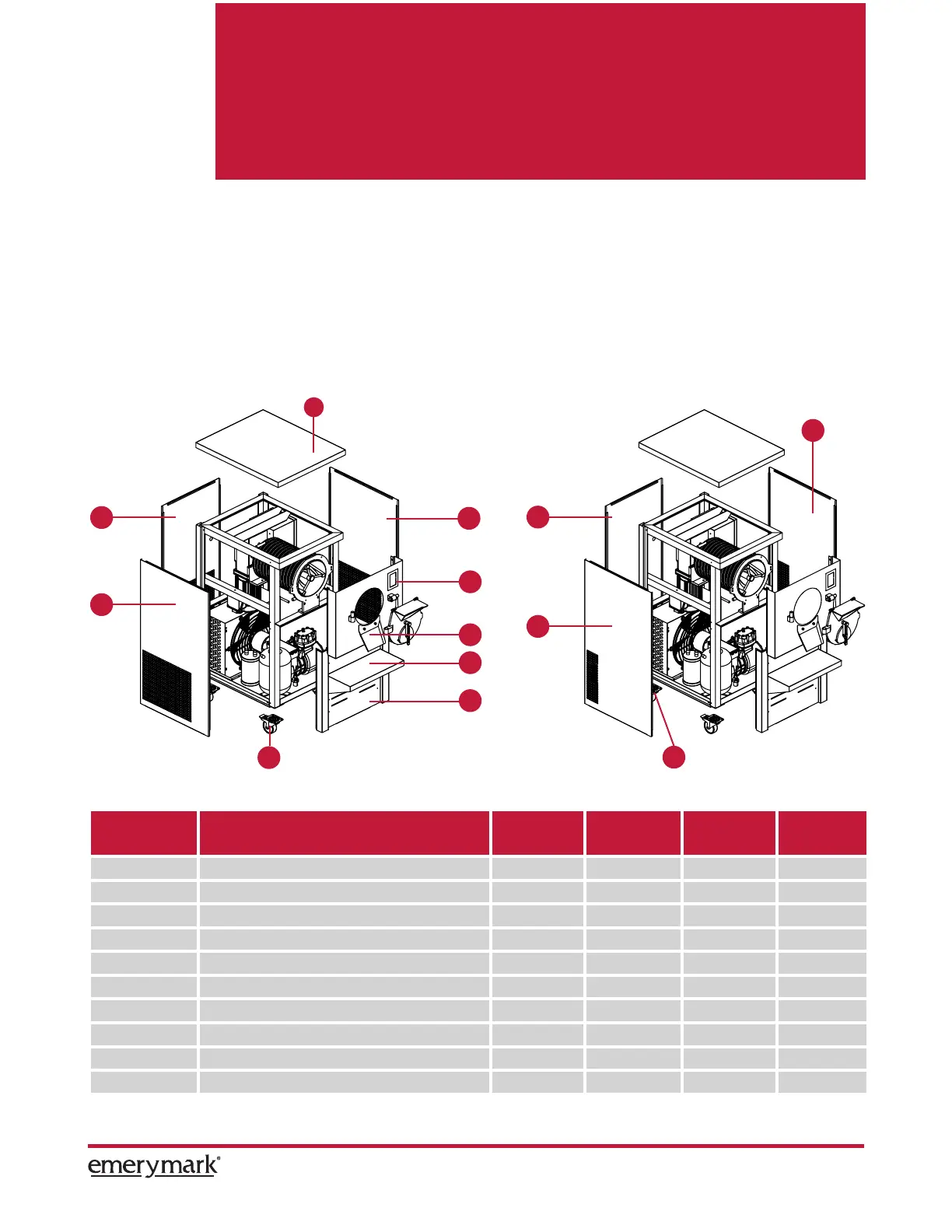 emerymark®