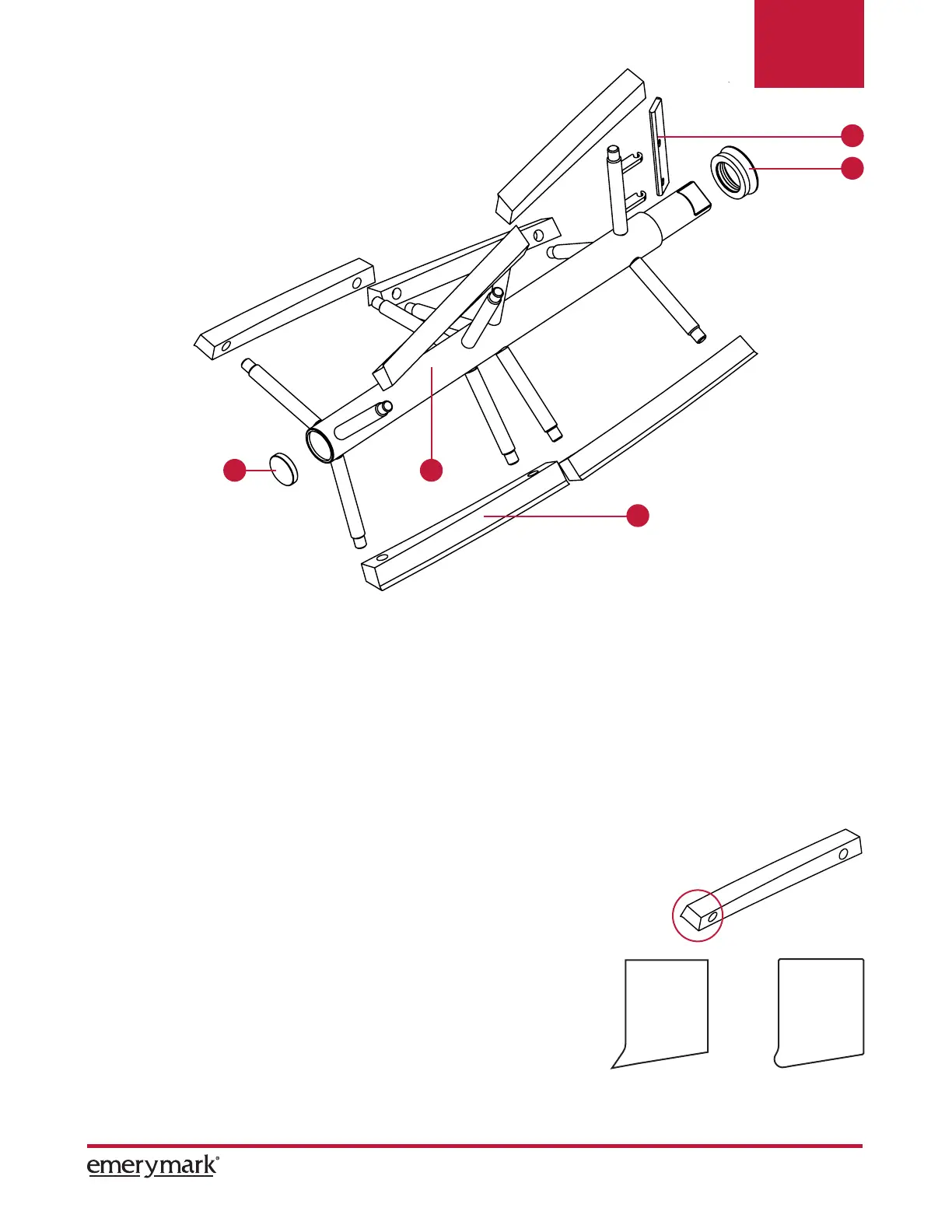 emerymark®