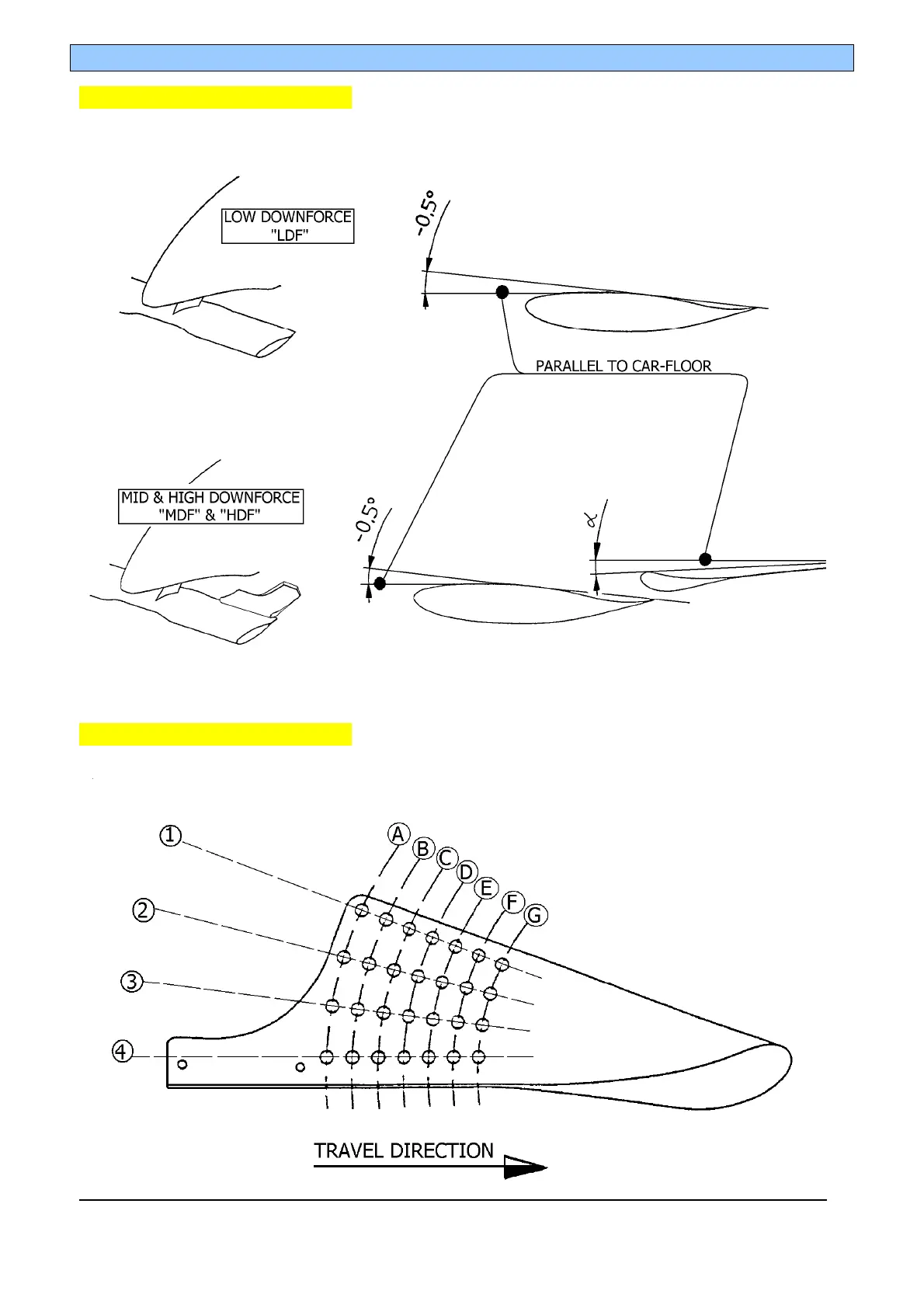 LOW DOWNFORCE "LDF"

-0,5°

PARALLEL TO CAR-FLOOR

MID & HIGH DOWNFORCE "MDF" & "HDF"

-0,5°

$\alpha$

1
2
3
4

A
B
C
D
E
F
G

TRAVEL DIRECTION