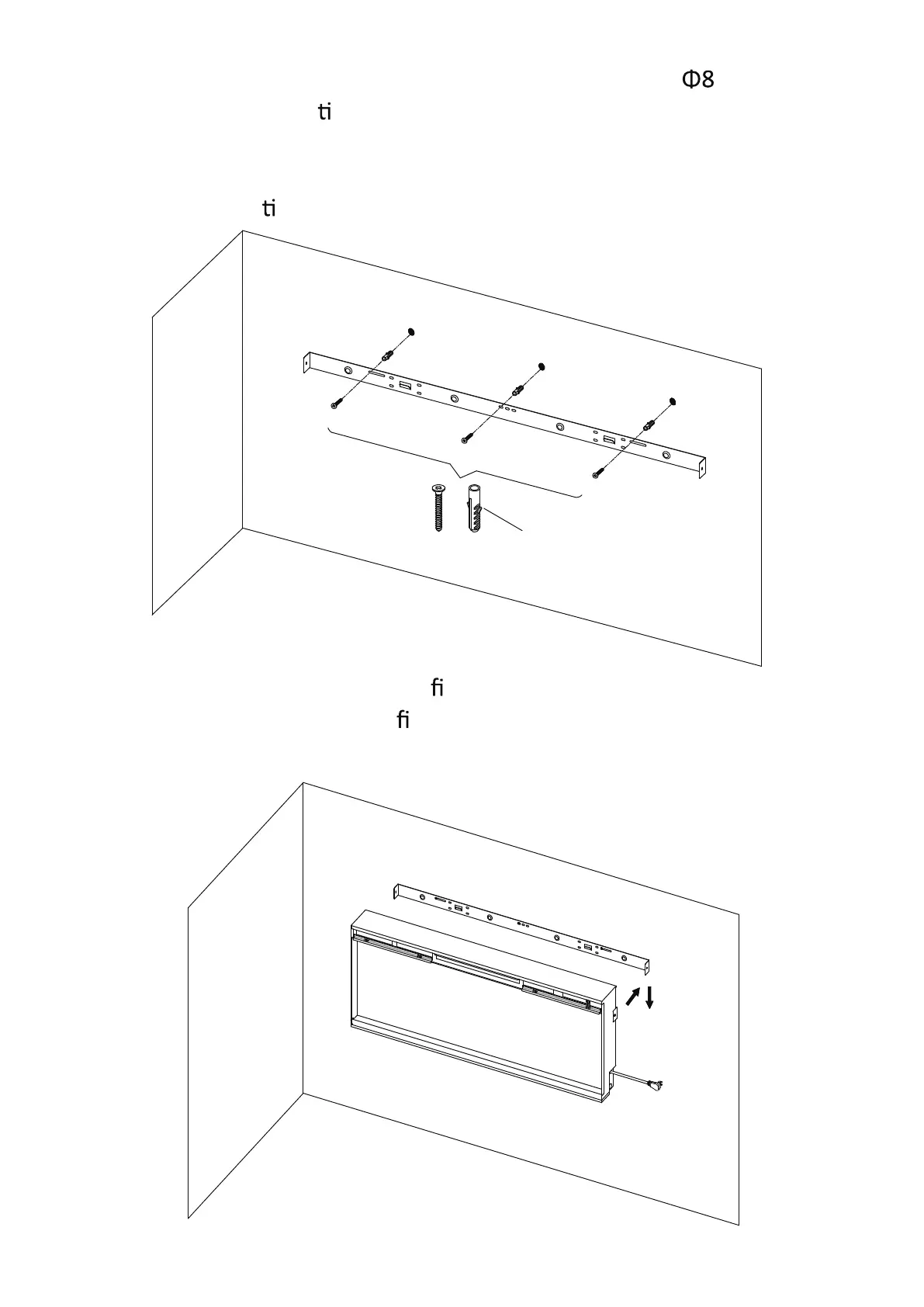 Φ8
ti

ti

fi
fi