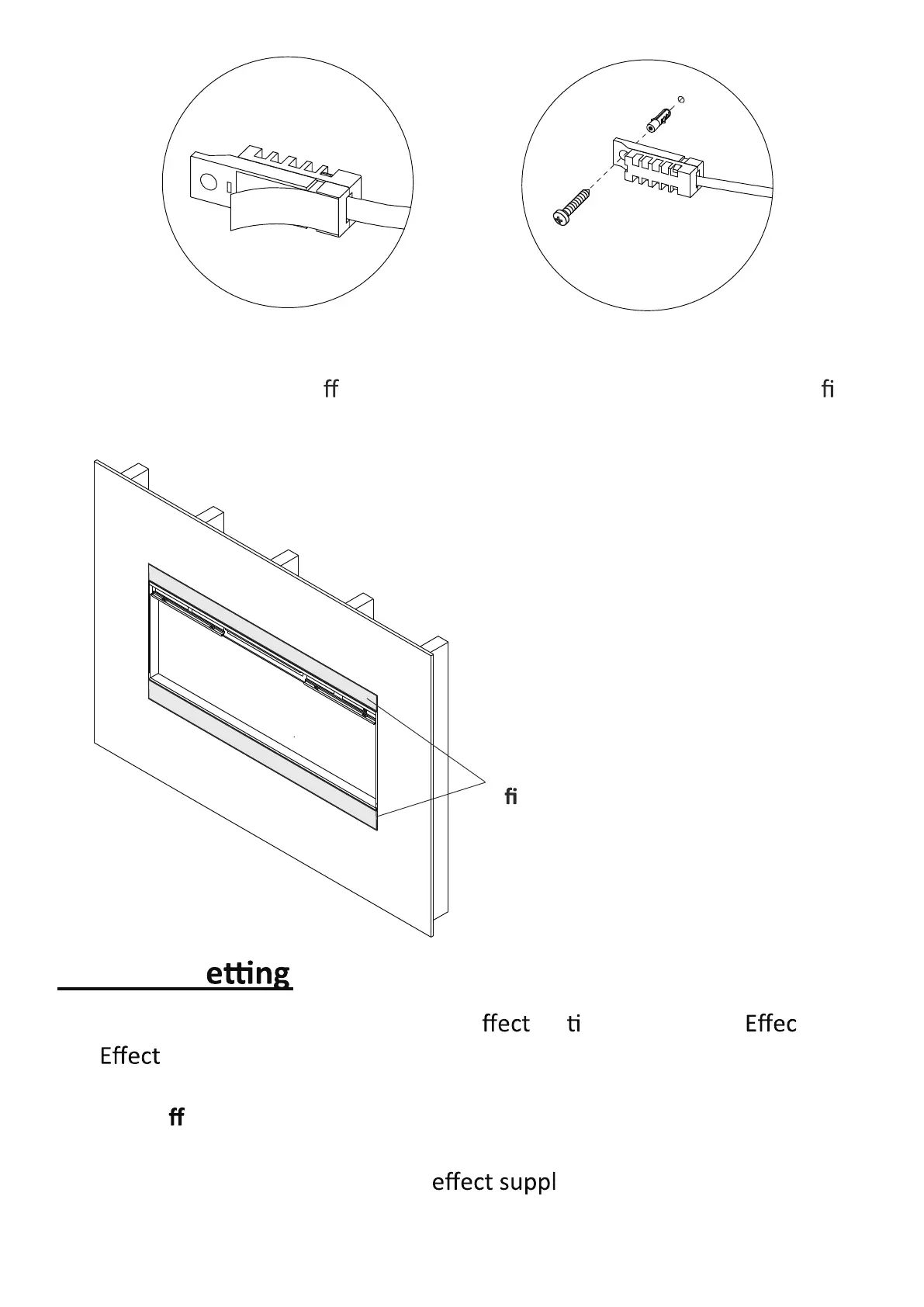 ff fi

fi

etting

ffect ti Effec
Effect

ff

effect suppl