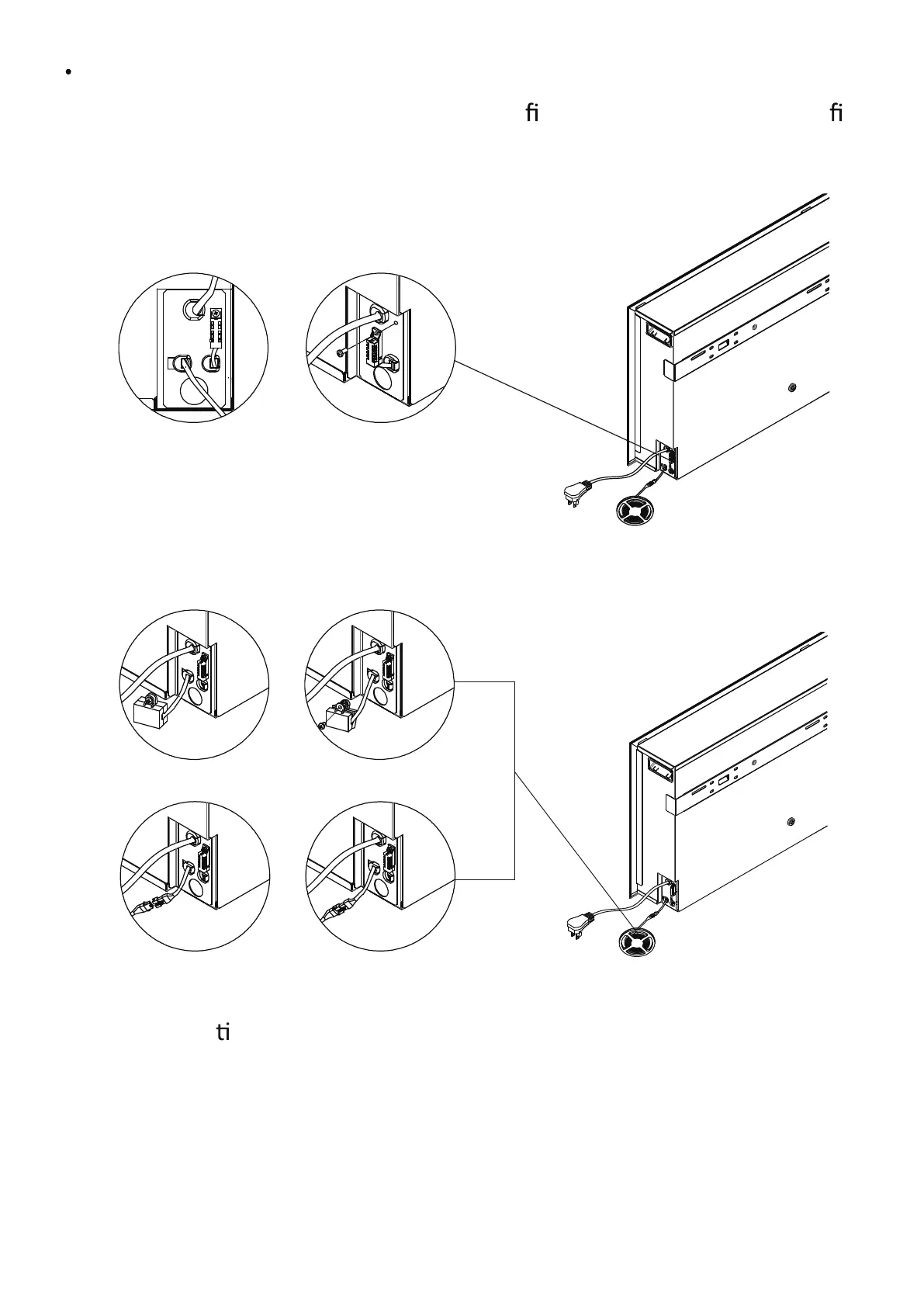 •

ﬁ ﬁ

ti