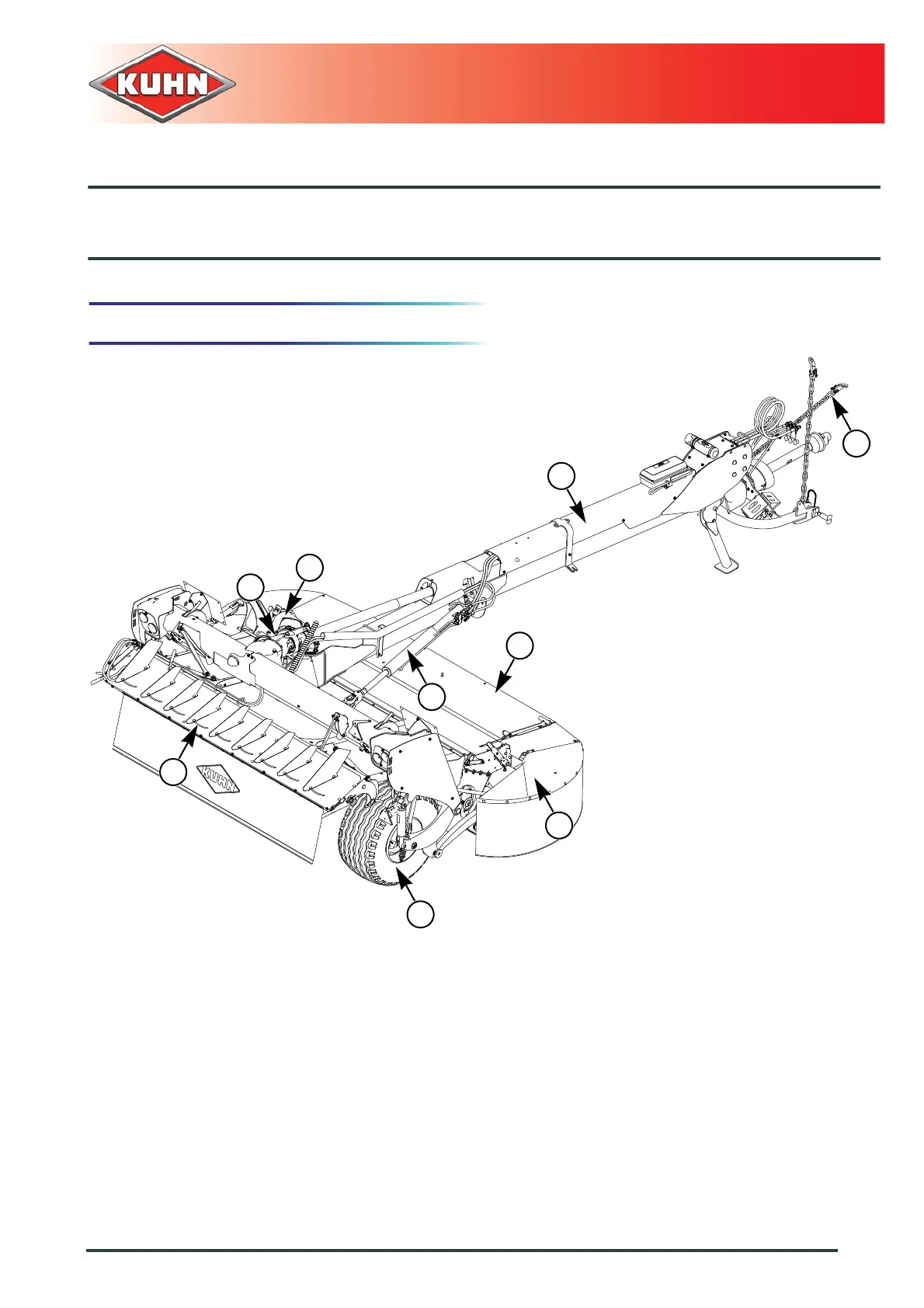 KUHN

KUHN