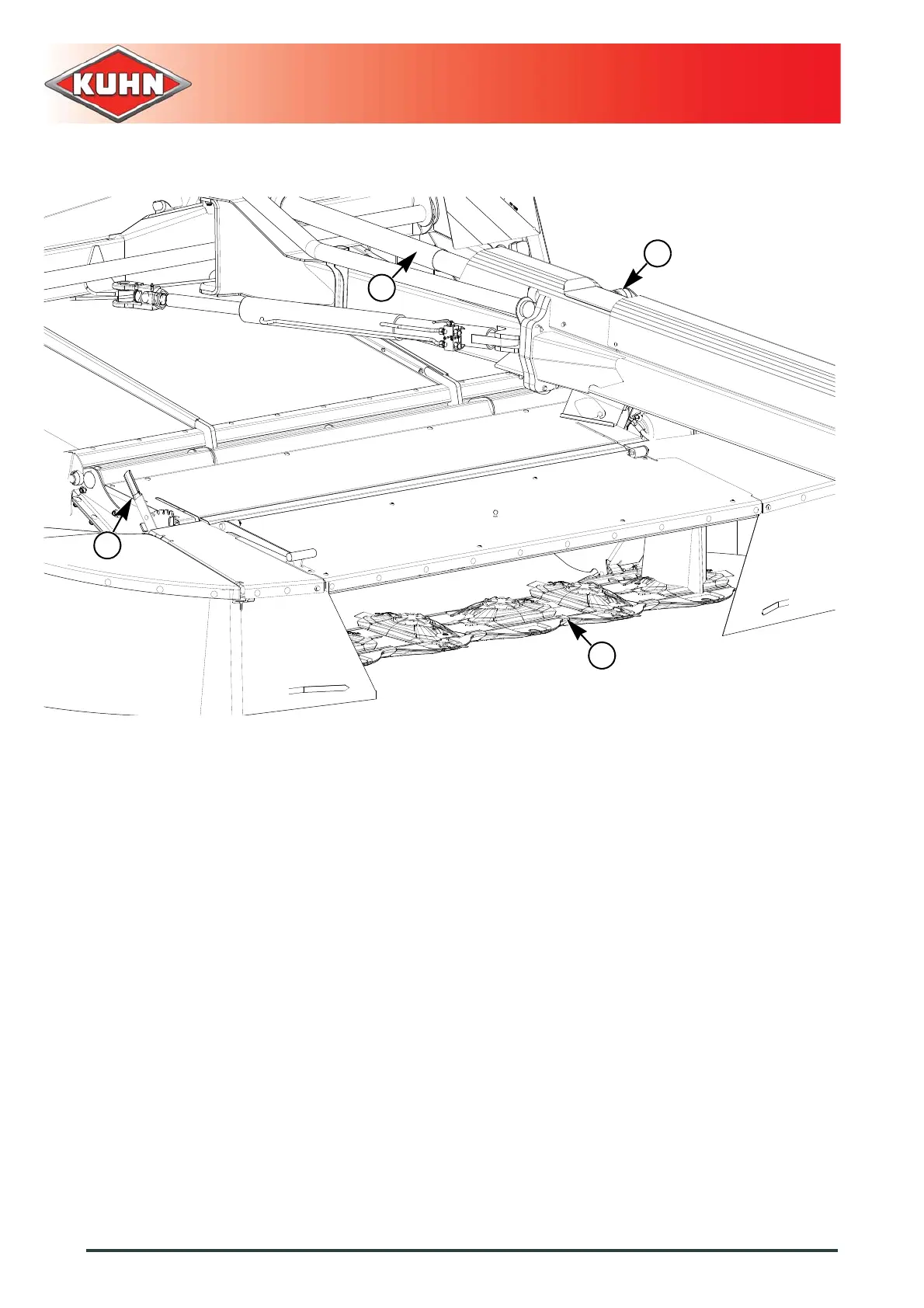 KUHN