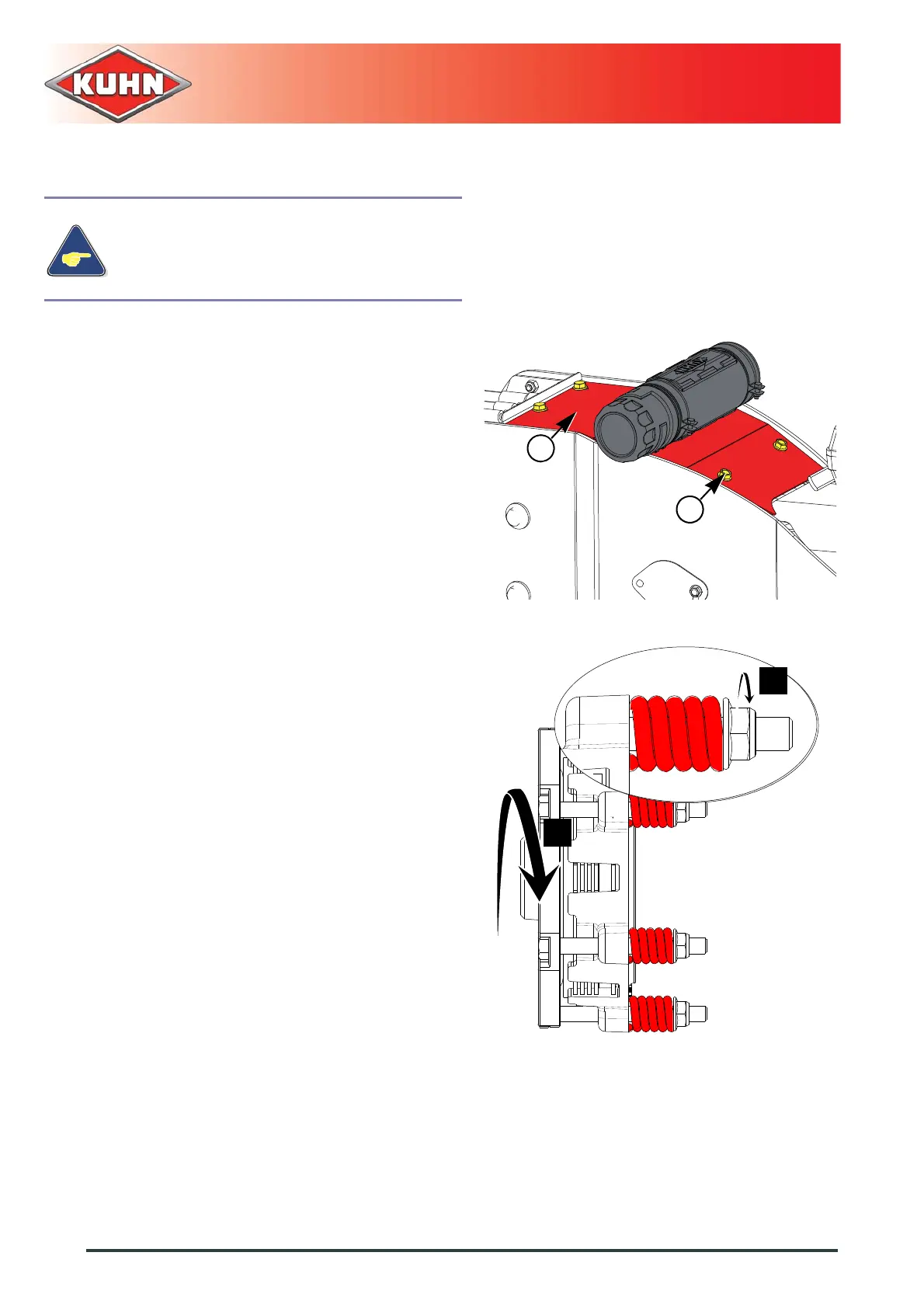 KUHN