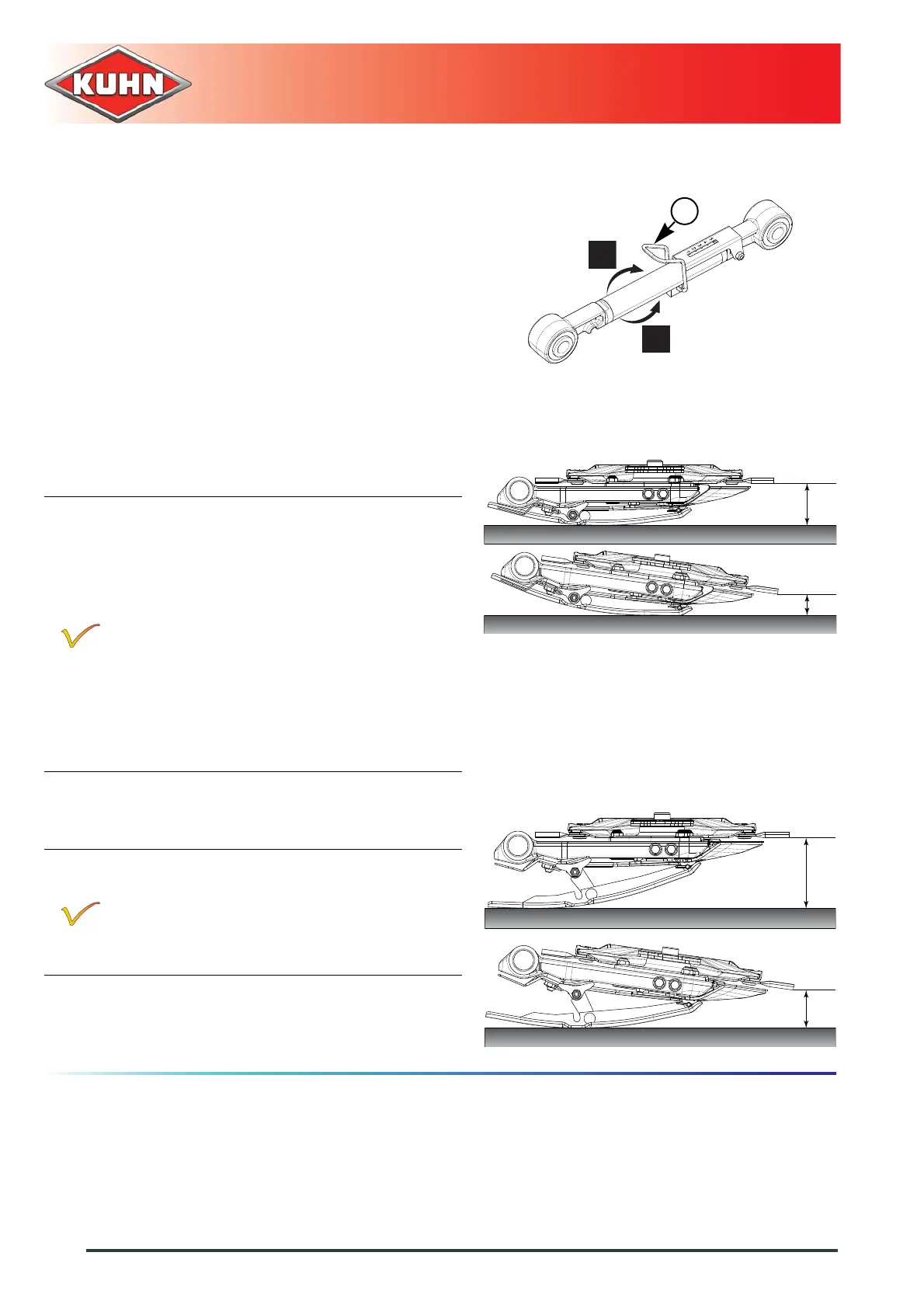 KUHN