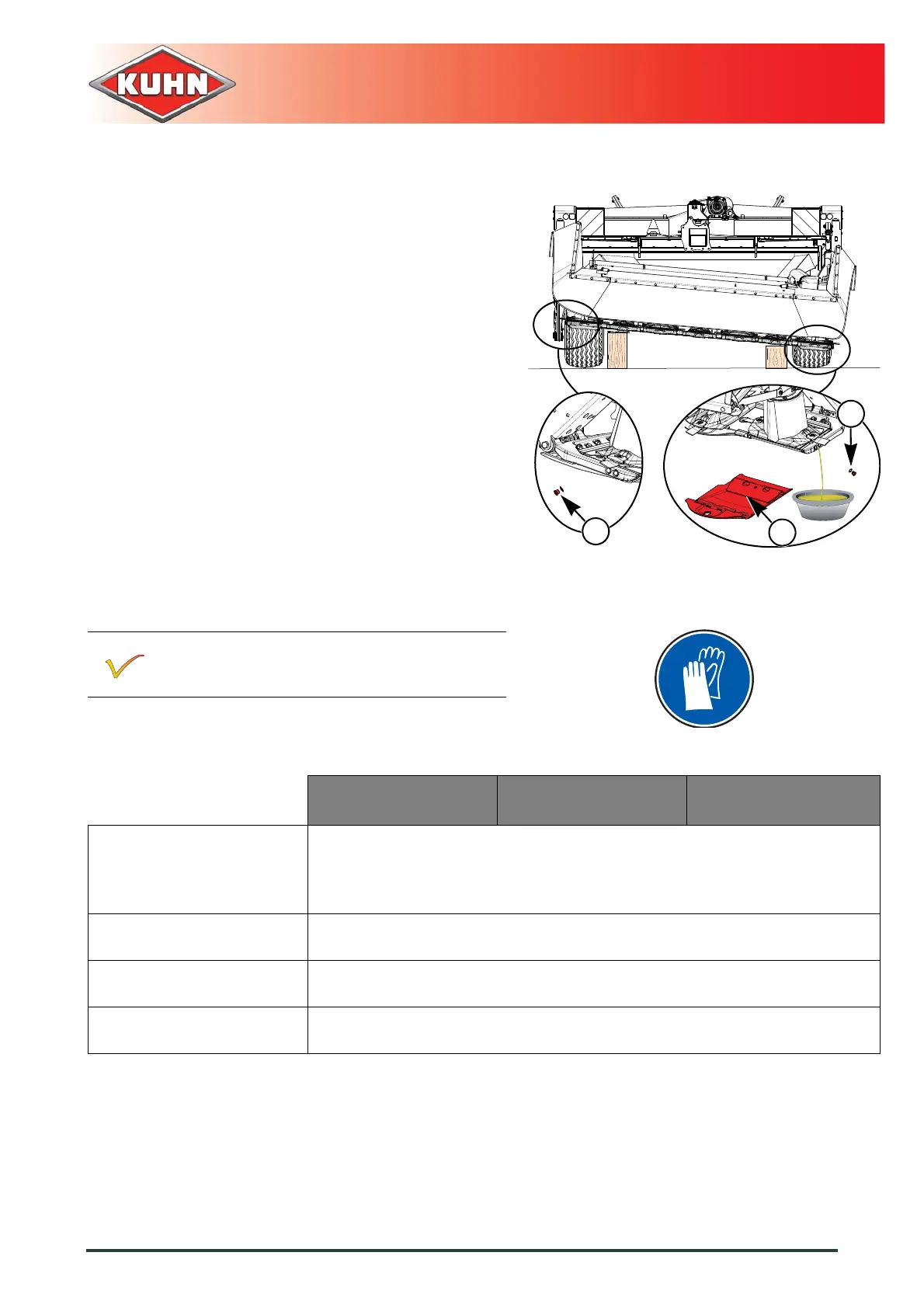 KUHN