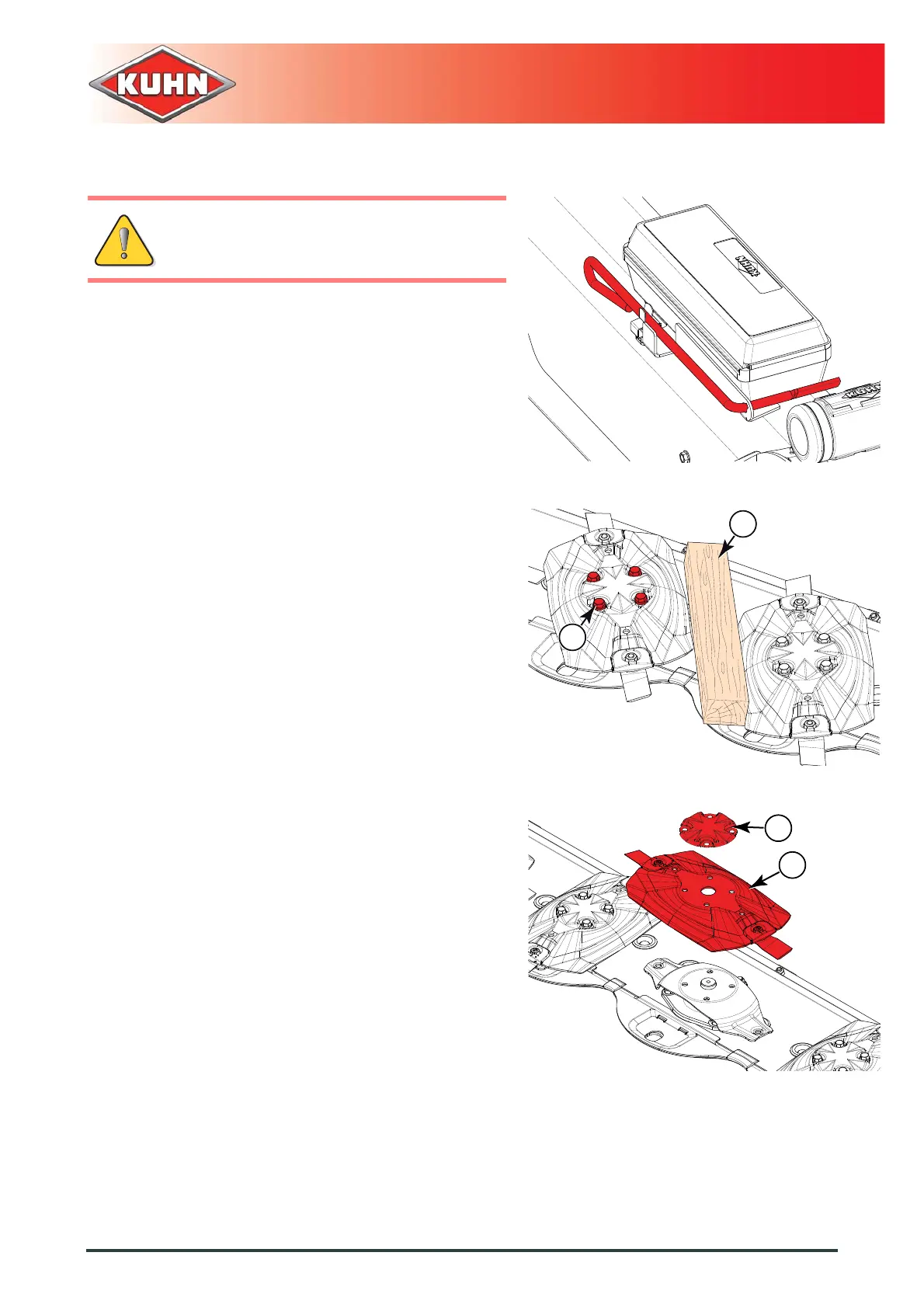 KUHN

KUHN

KUHN