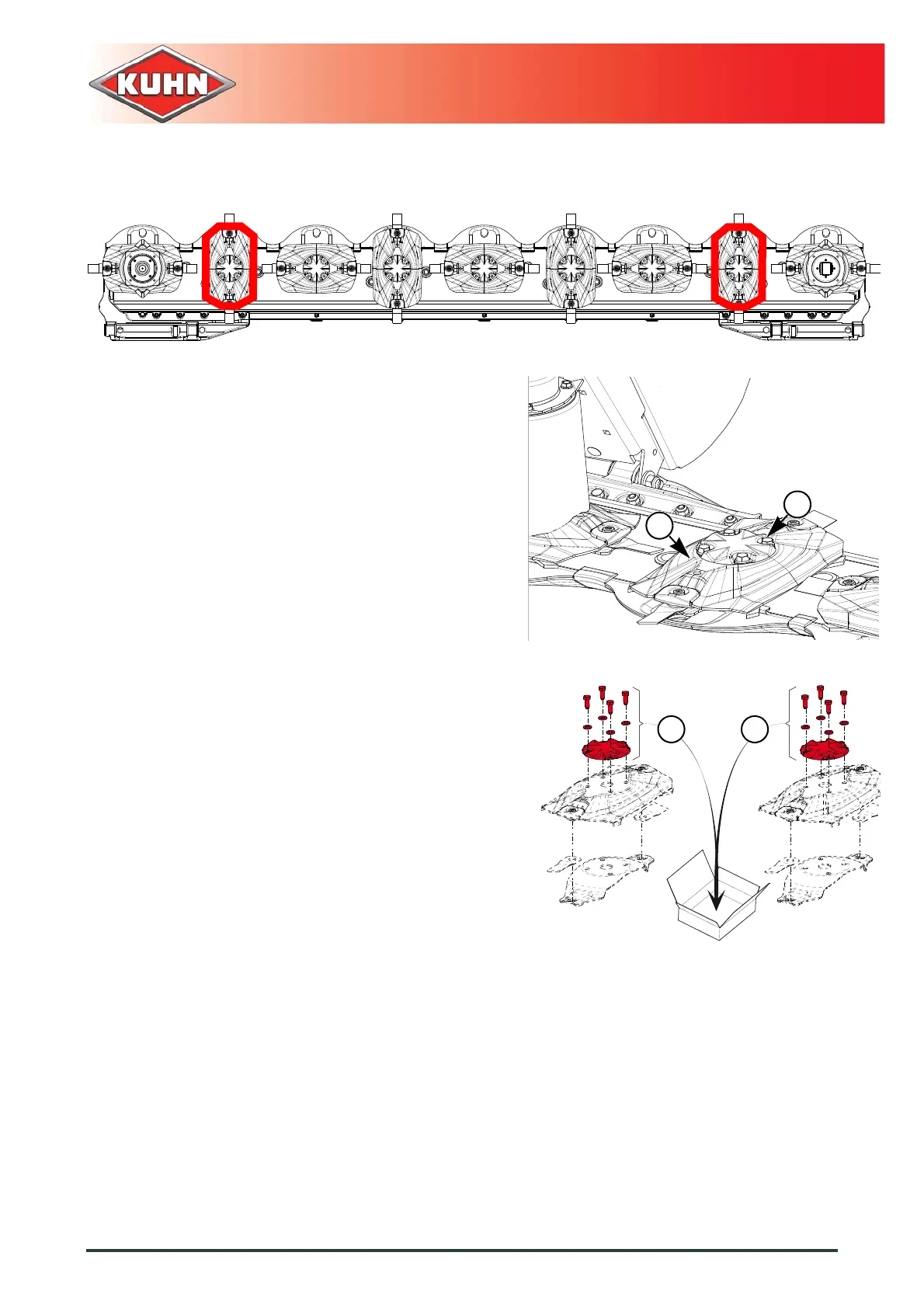 KUHN