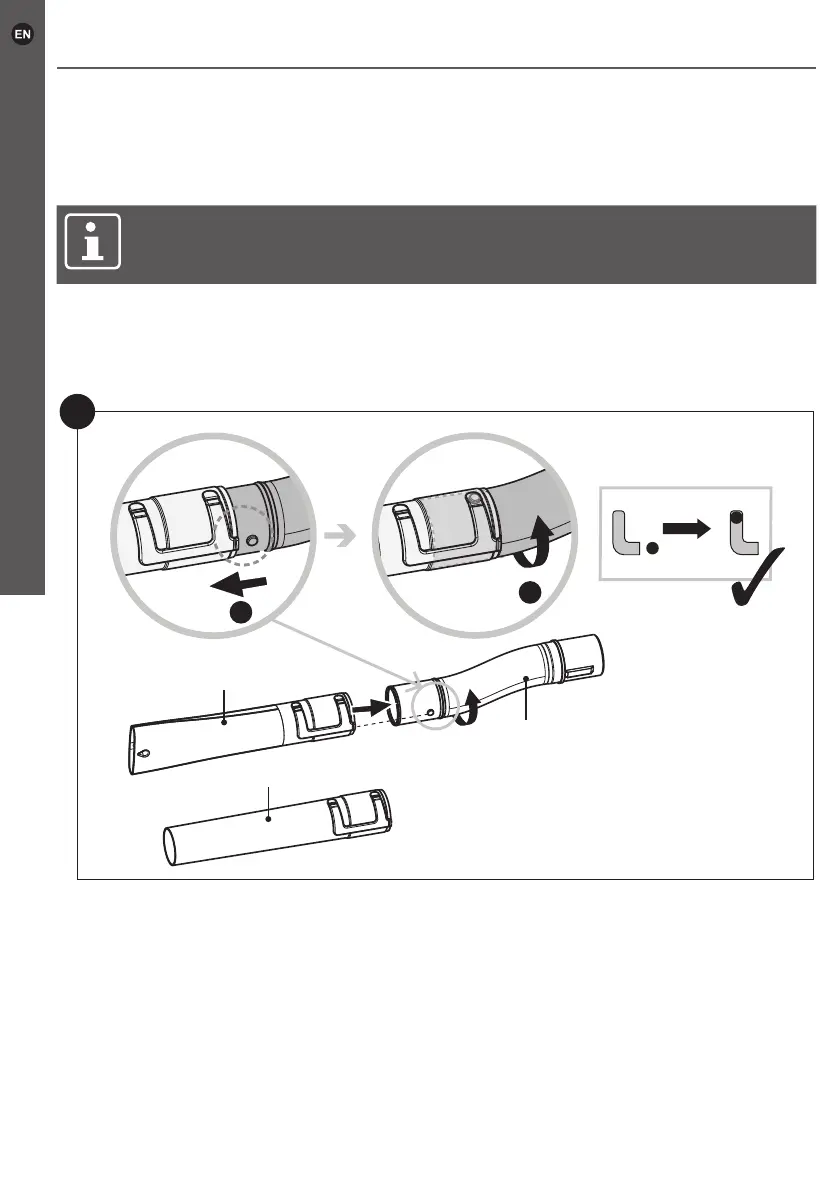 EN