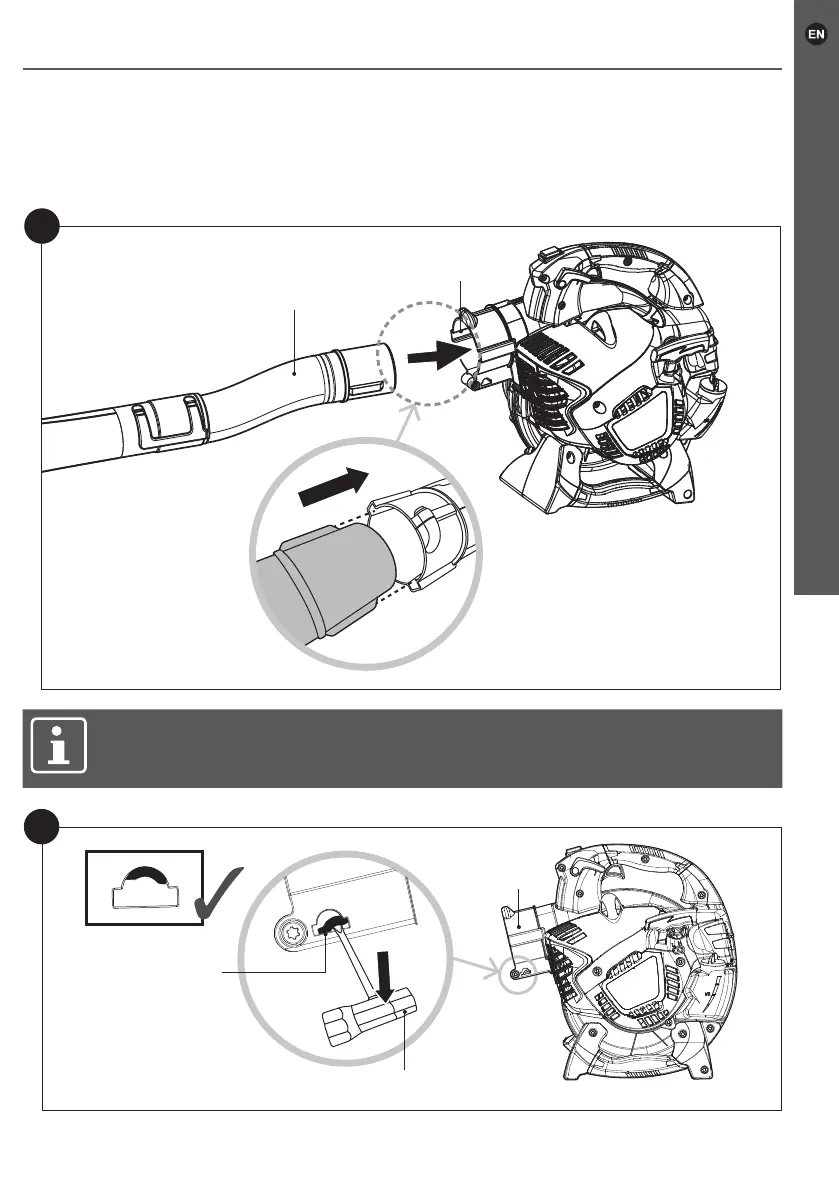 EN