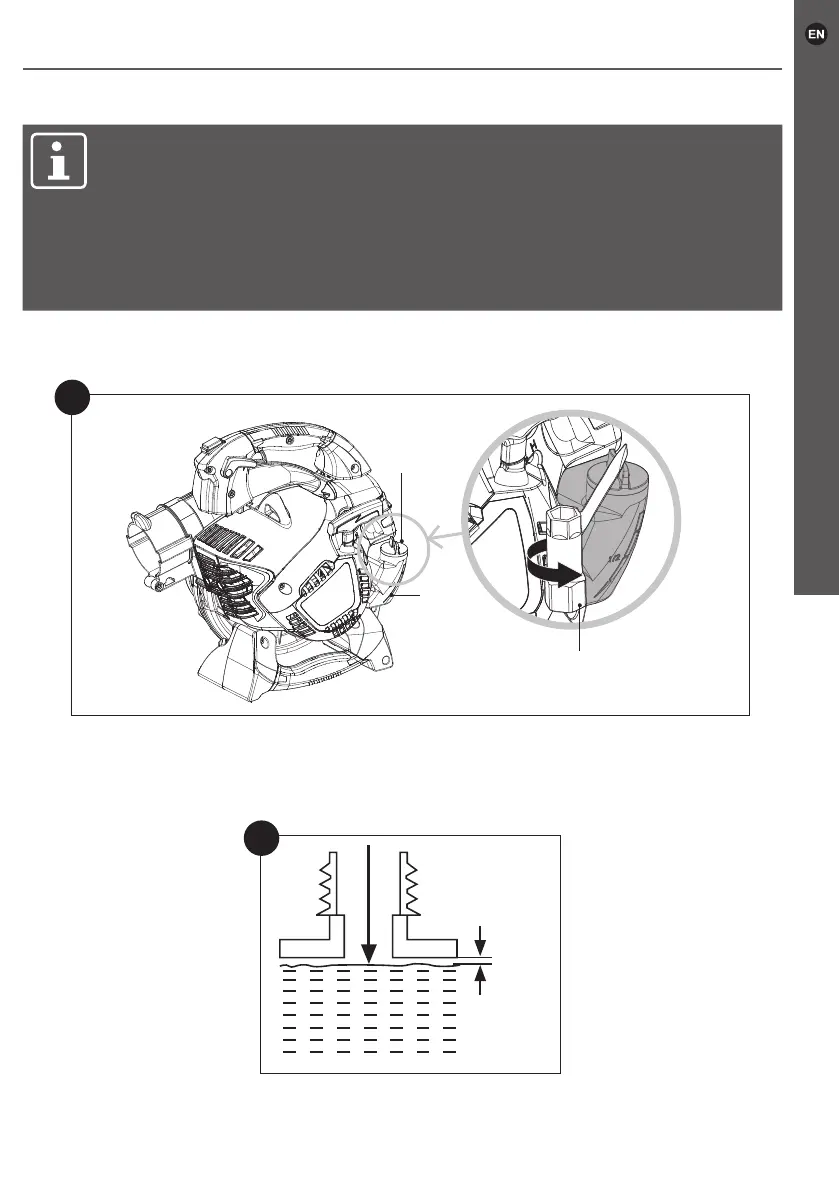 EN

1/2