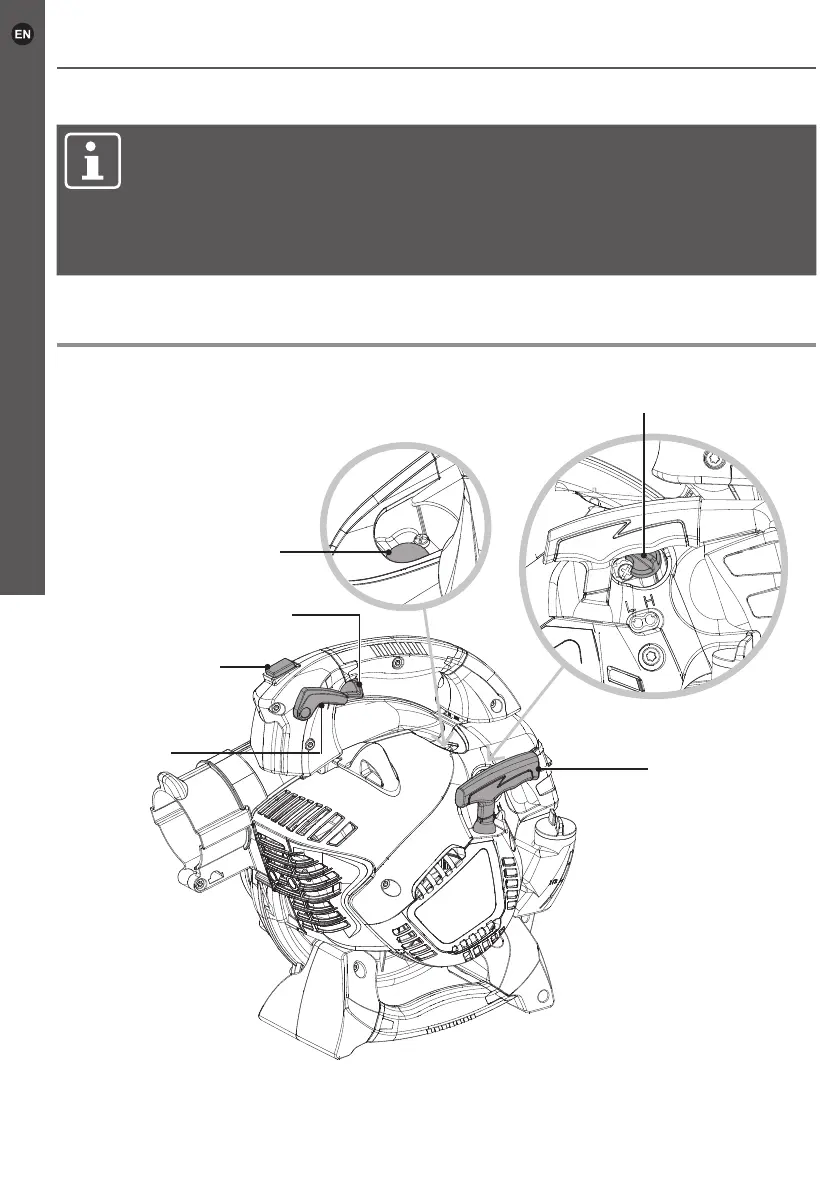 EN

L
H