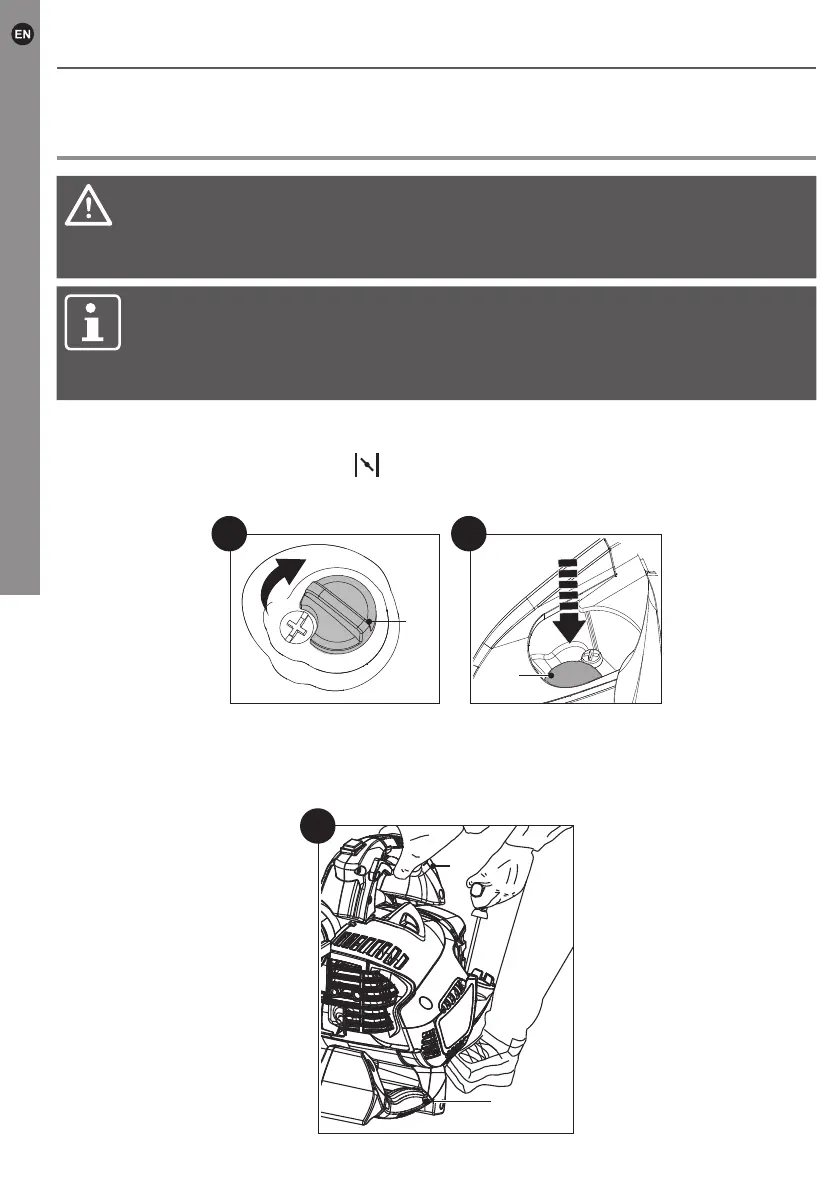 EN