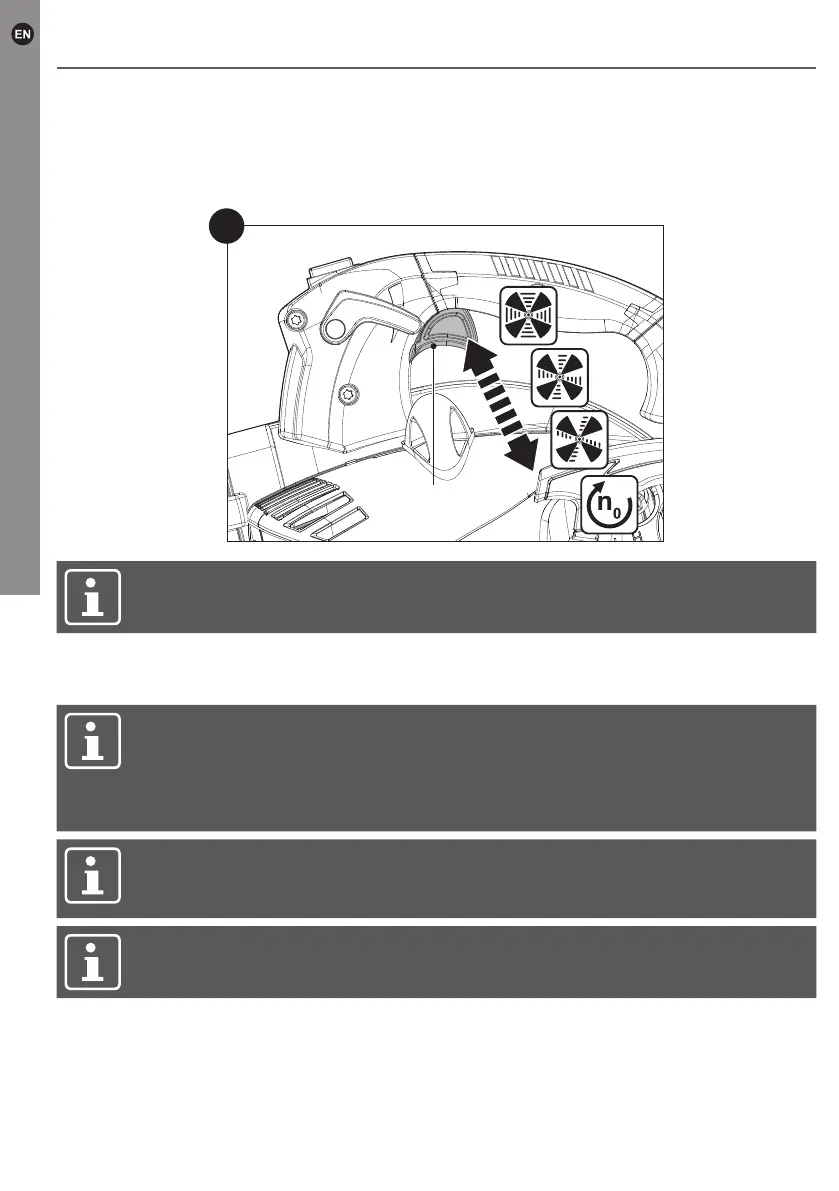 EN

$n_0$