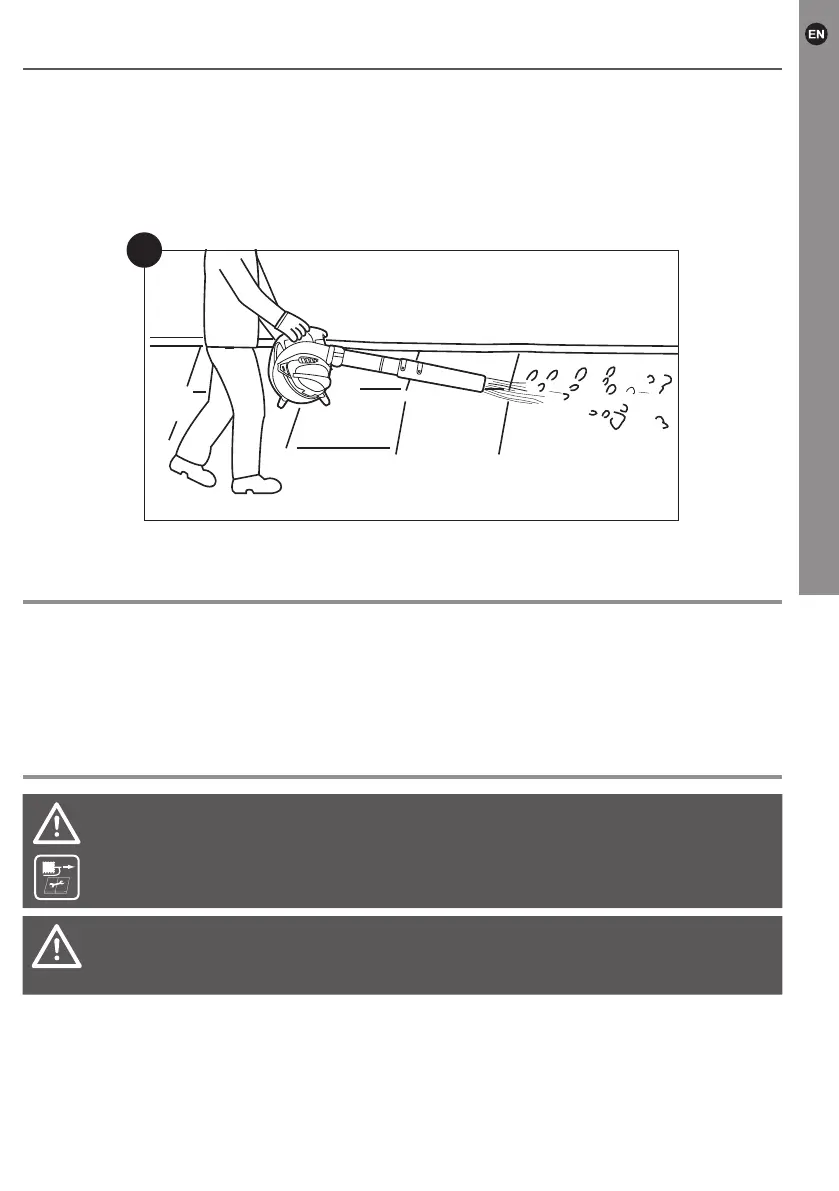 EN