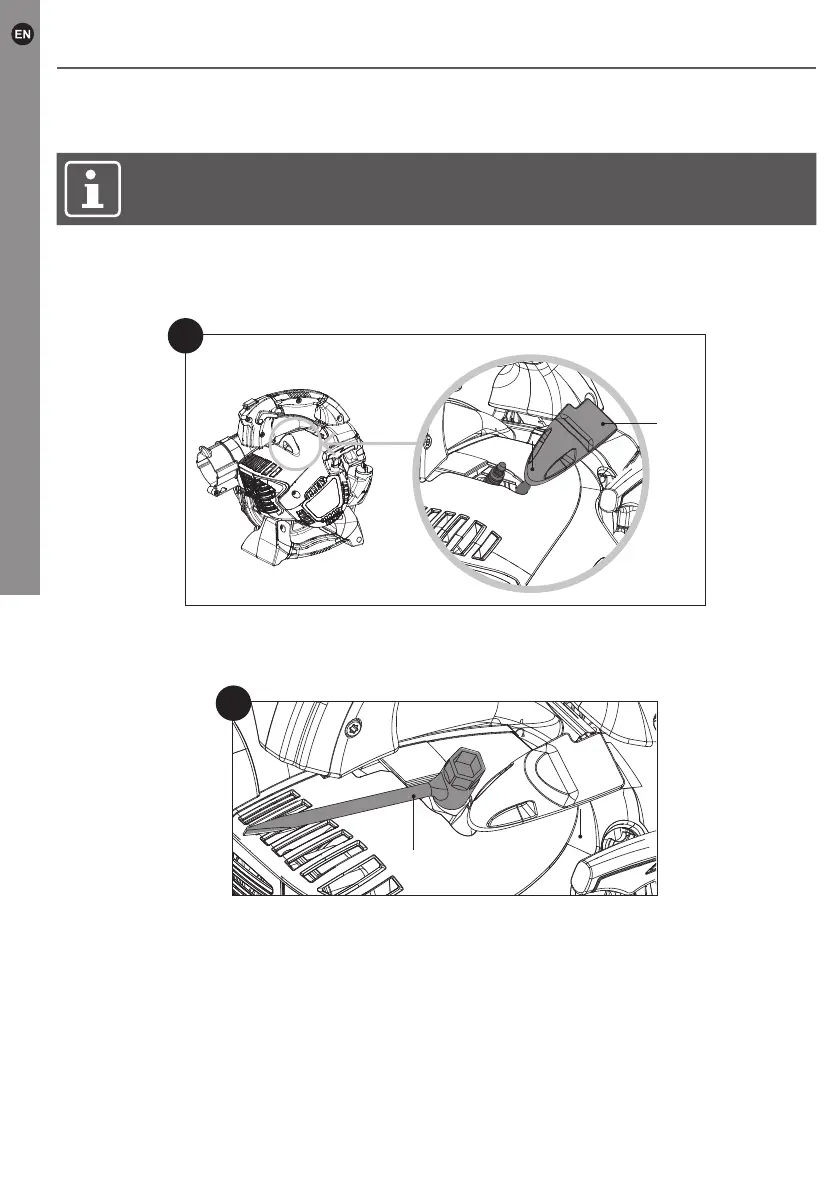 EN