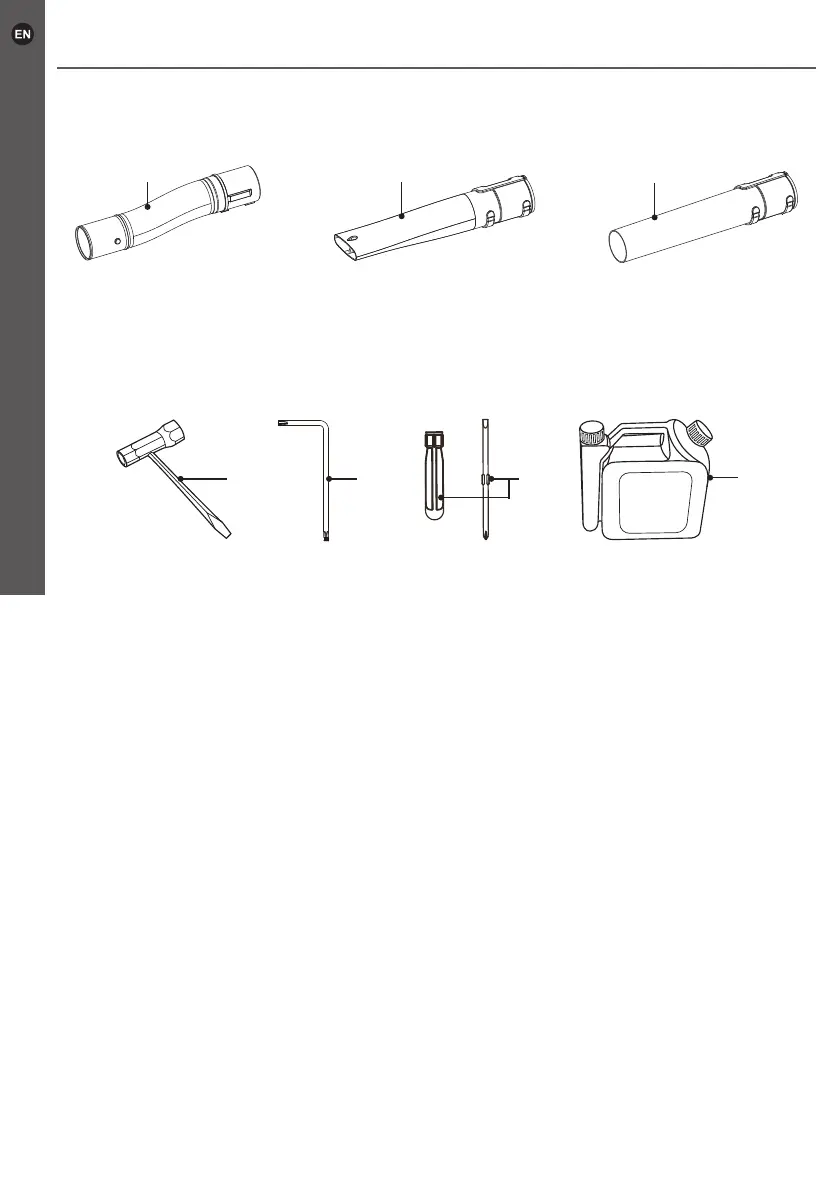 EN