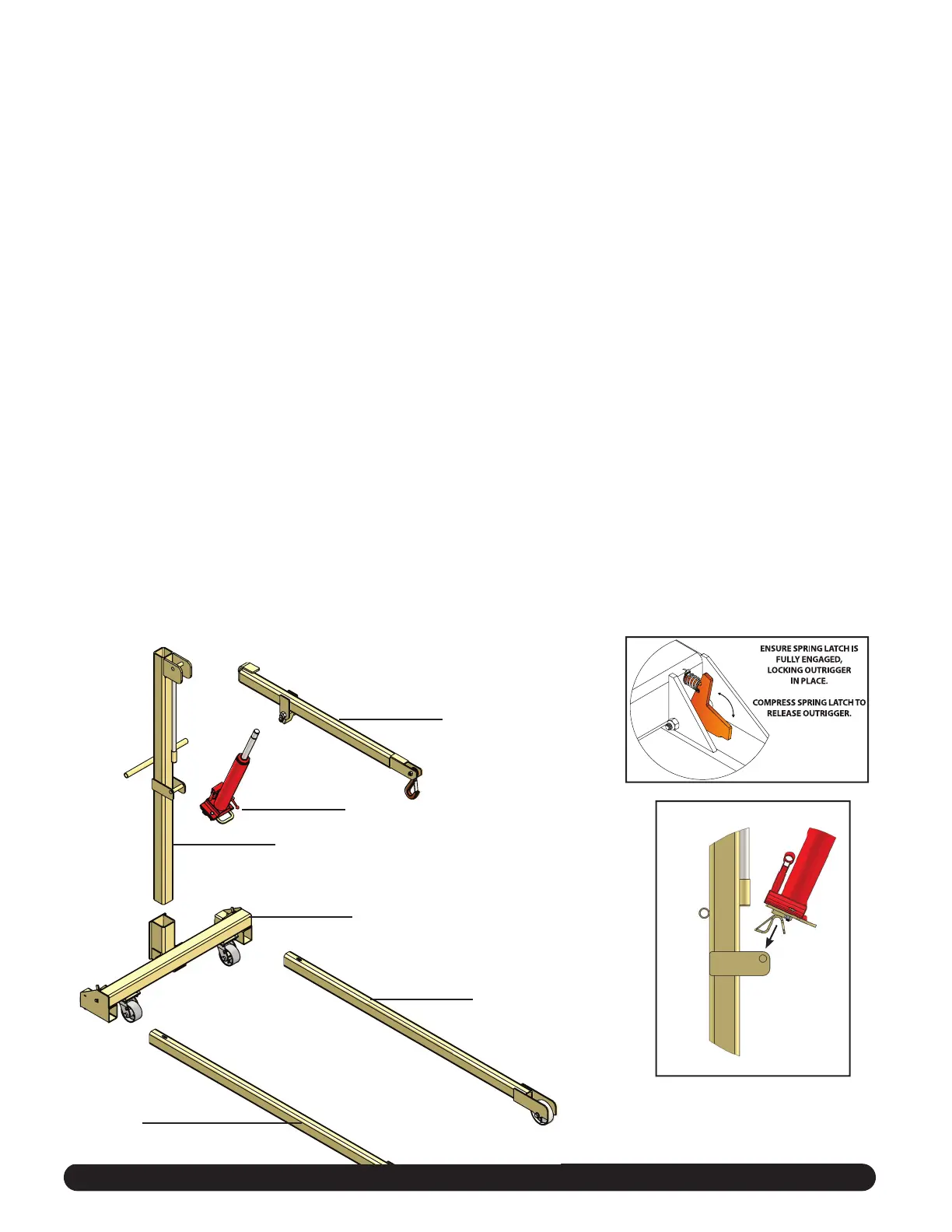 ENSURE SPRING LATCH IS FULLY ENGAGED, LOCKING OUTRIGGER IN PLACE.

COMPRESS SPRING LATCH TO RELEASE OUTRIGGER.