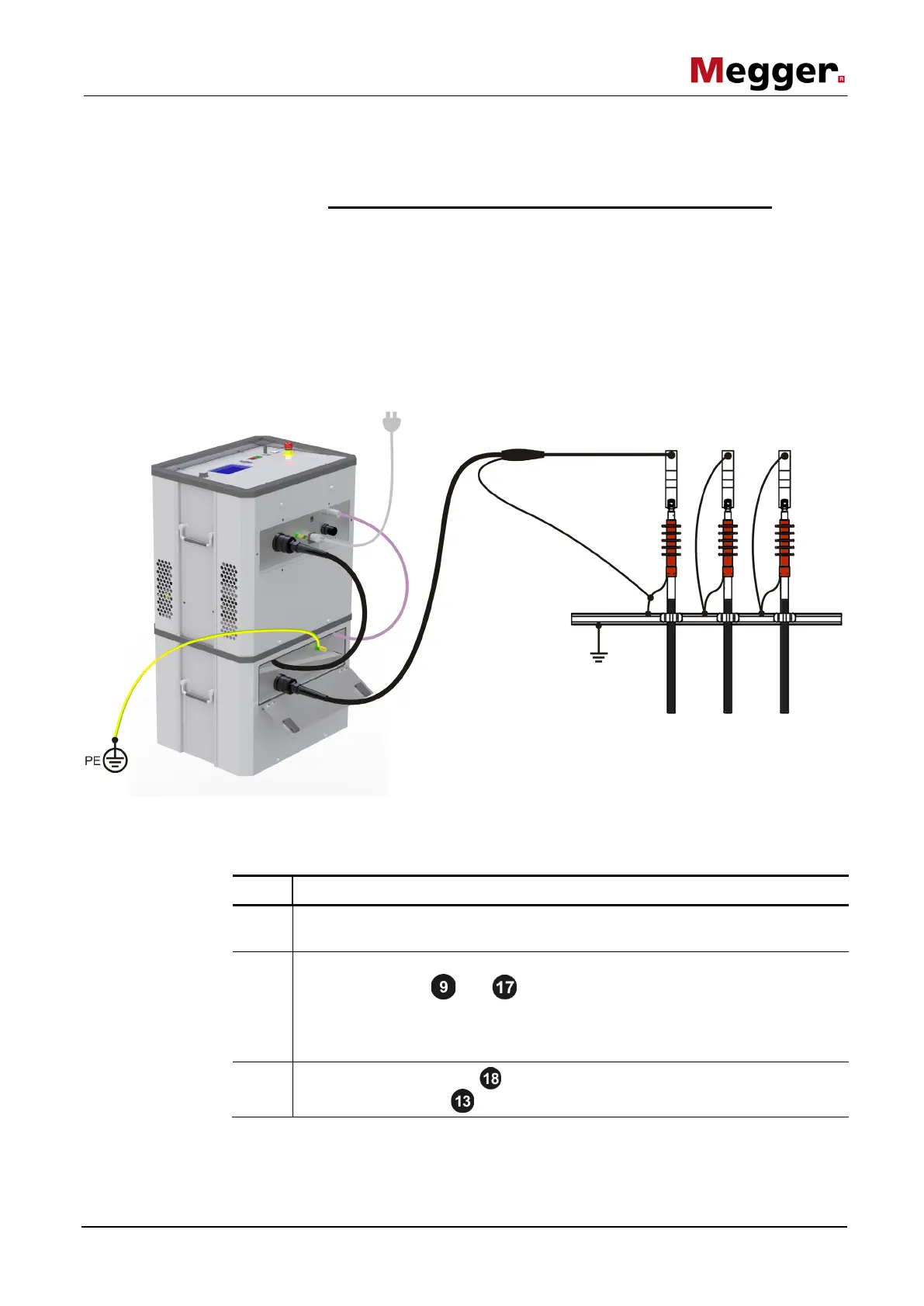 Megger

PE

9

17

18

13