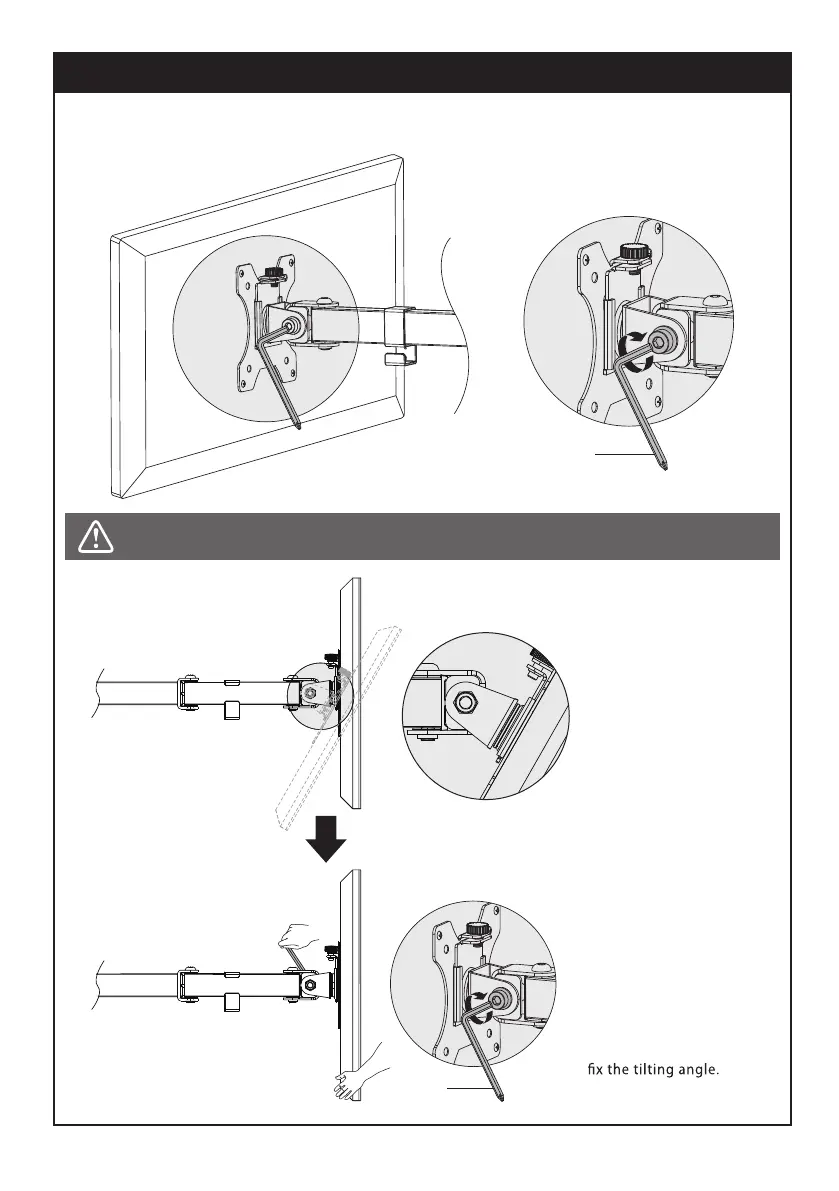 fix the tilting angle.