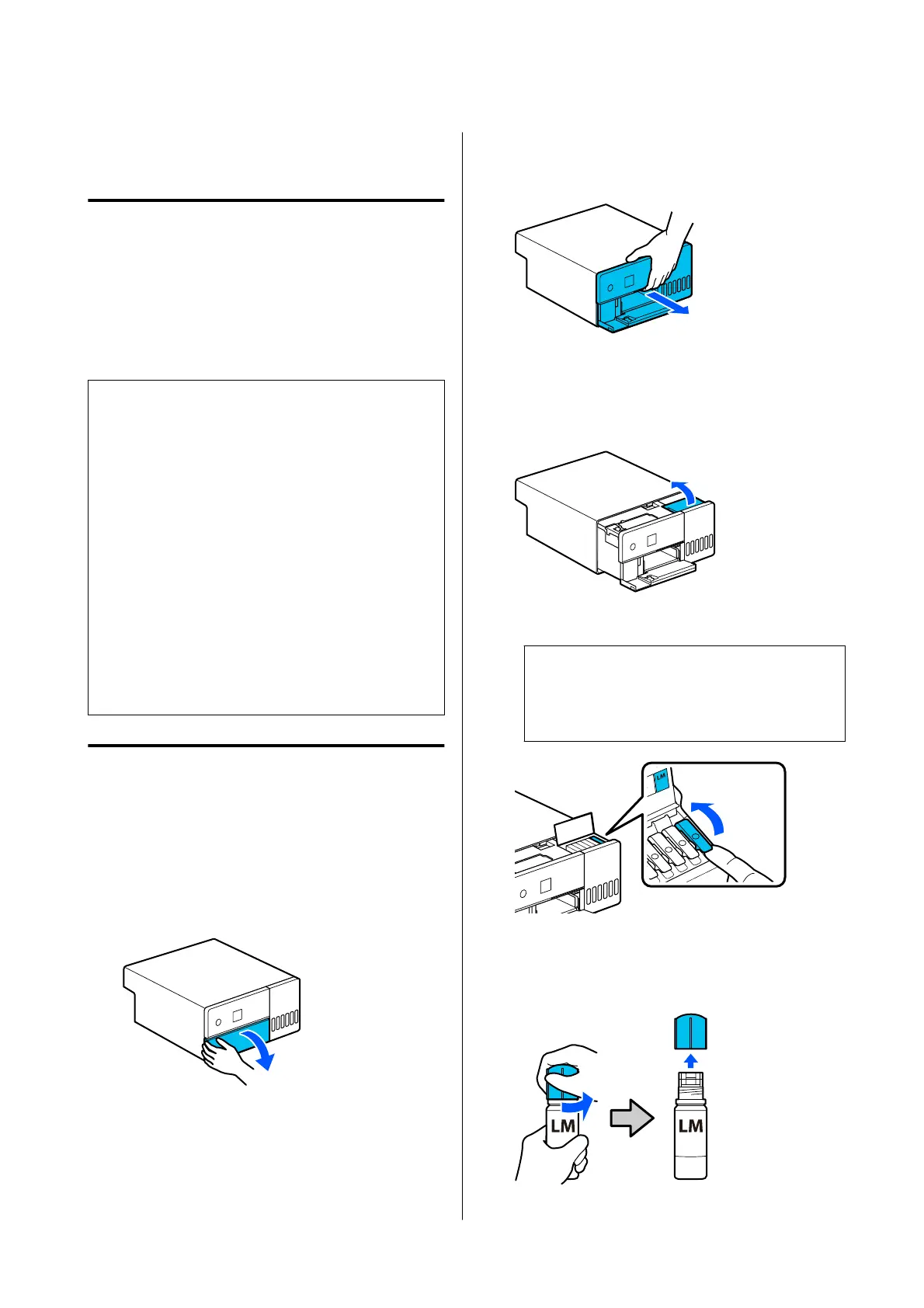 LM

LM

LM