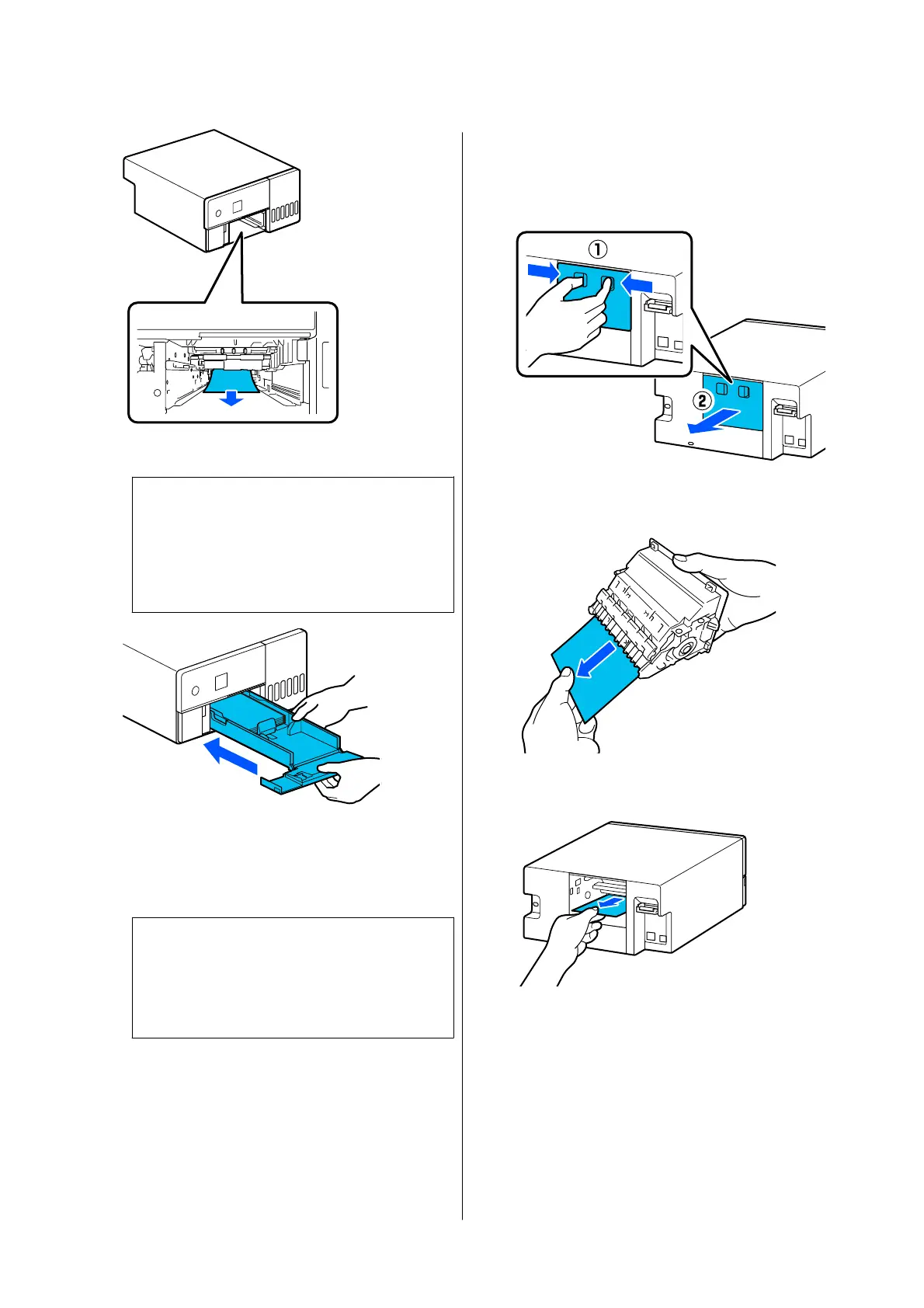 ①

②