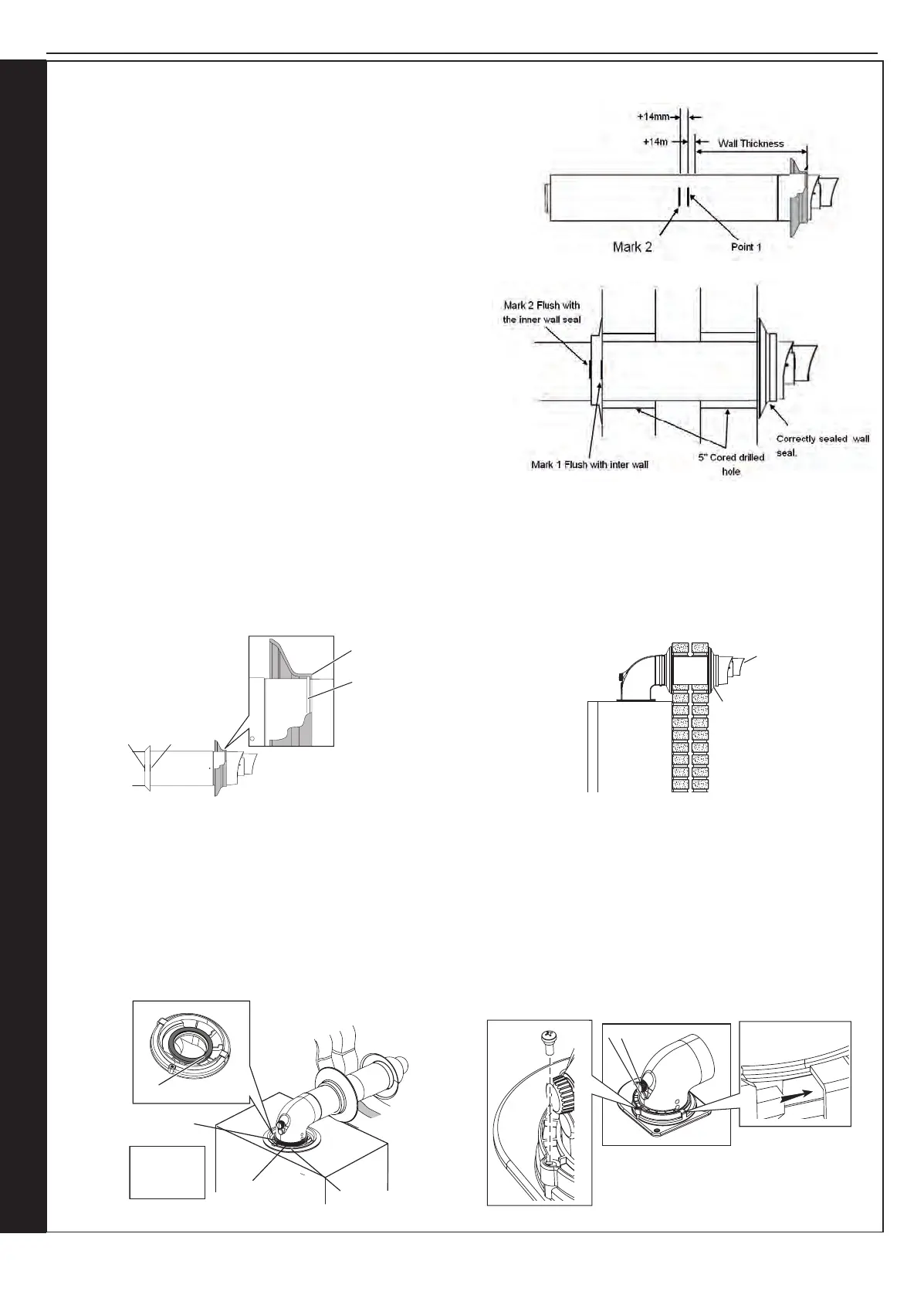 +14mm

+14m

Wall Thickness

Mark 2

Point 1

Mark 2 Flush with the inner wall seal

Mark 1 Flush with inter wall

5" Cored drilled hole

Correctly sealed wall seal.