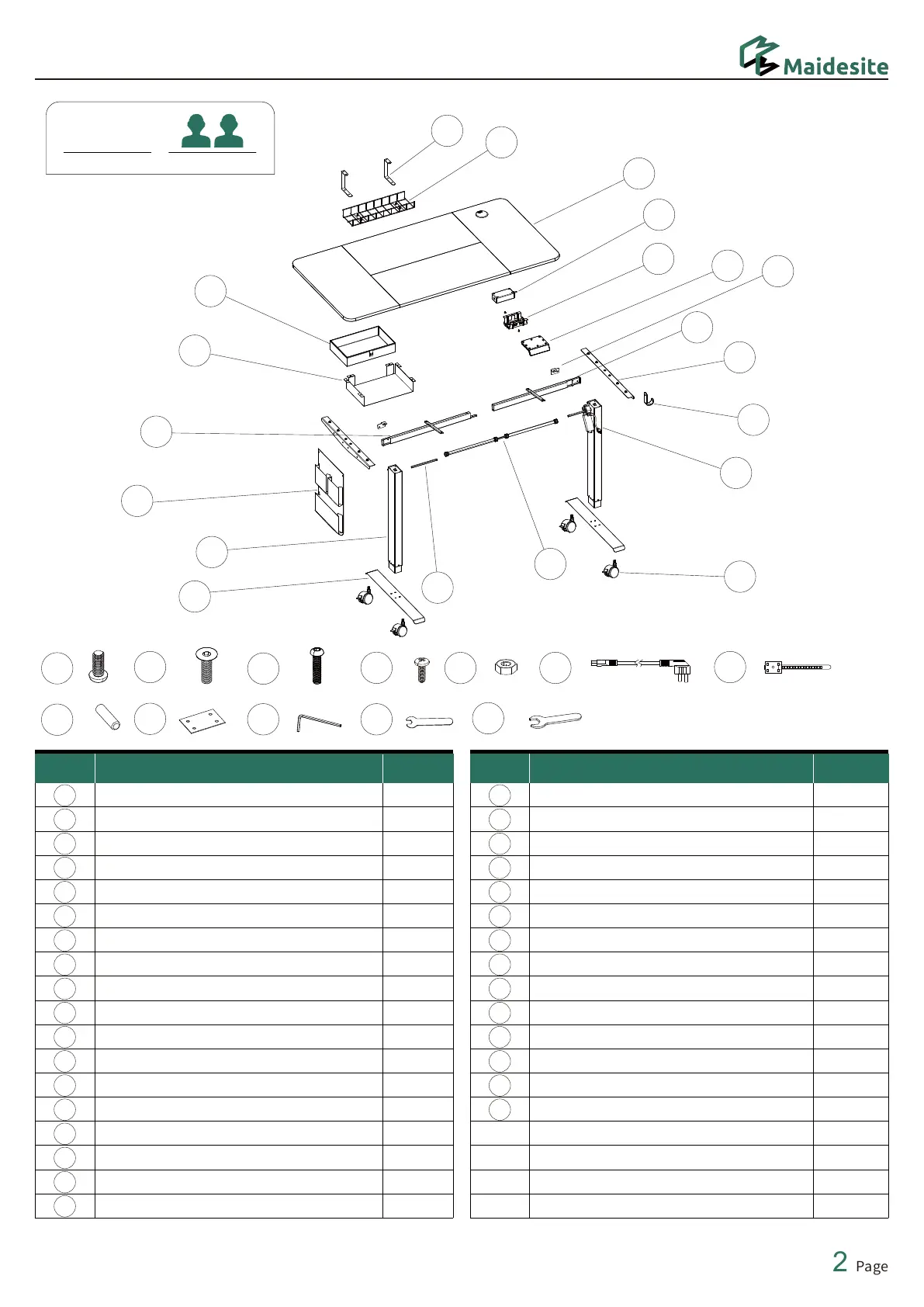 Maidesite

2 Page